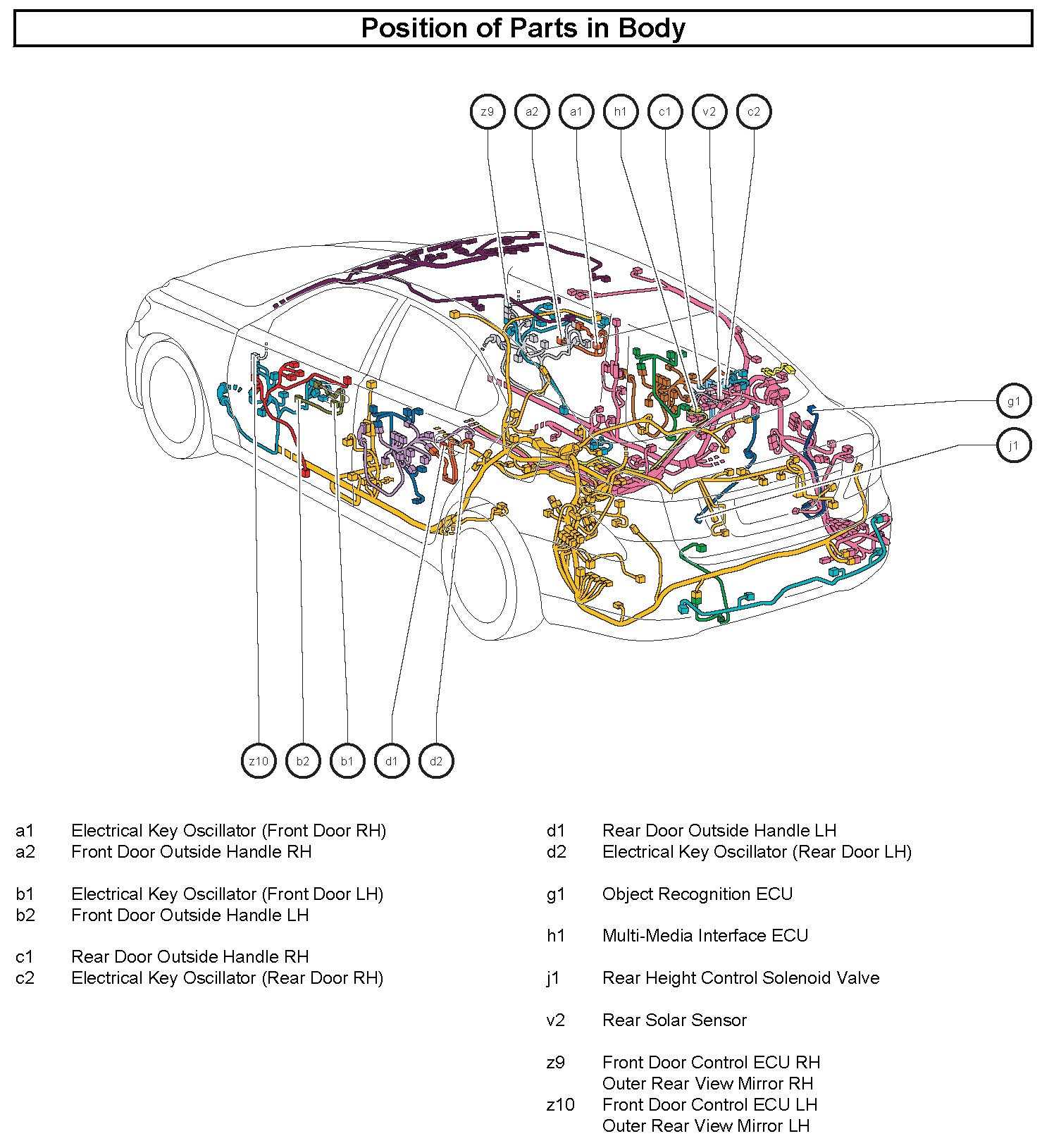 Position of Parts in Body

z9 a2 a1 h1 c1 v2 c2

g1

j1

z10 b2 b1 d1 d2

a1 Electrical Key Oscillator (Front Door RH)
a2 Front Door Outside Handle RH

b1 Electrical Key Oscillator (Front Door LH)
b2 Front Door Outside Handle LH

c1 Rear Door Outside Handle RH
c2 Electrical Key Oscillator (Rear Door RH)

d1 Rear Door Outside Handle LH
d2 Electrical Key Oscillator (Rear Door LH)

g1 Object Recognition ECU

h1 Multi-Media Interface ECU

j1 Rear Height Control Solenoid Valve

v2 Rear Solar Sensor

z9 Front Door Control ECU RH
Outer Rear View Mirror RH
z10 Front Door Control ECU LH
Outer Rear View Mirror LH