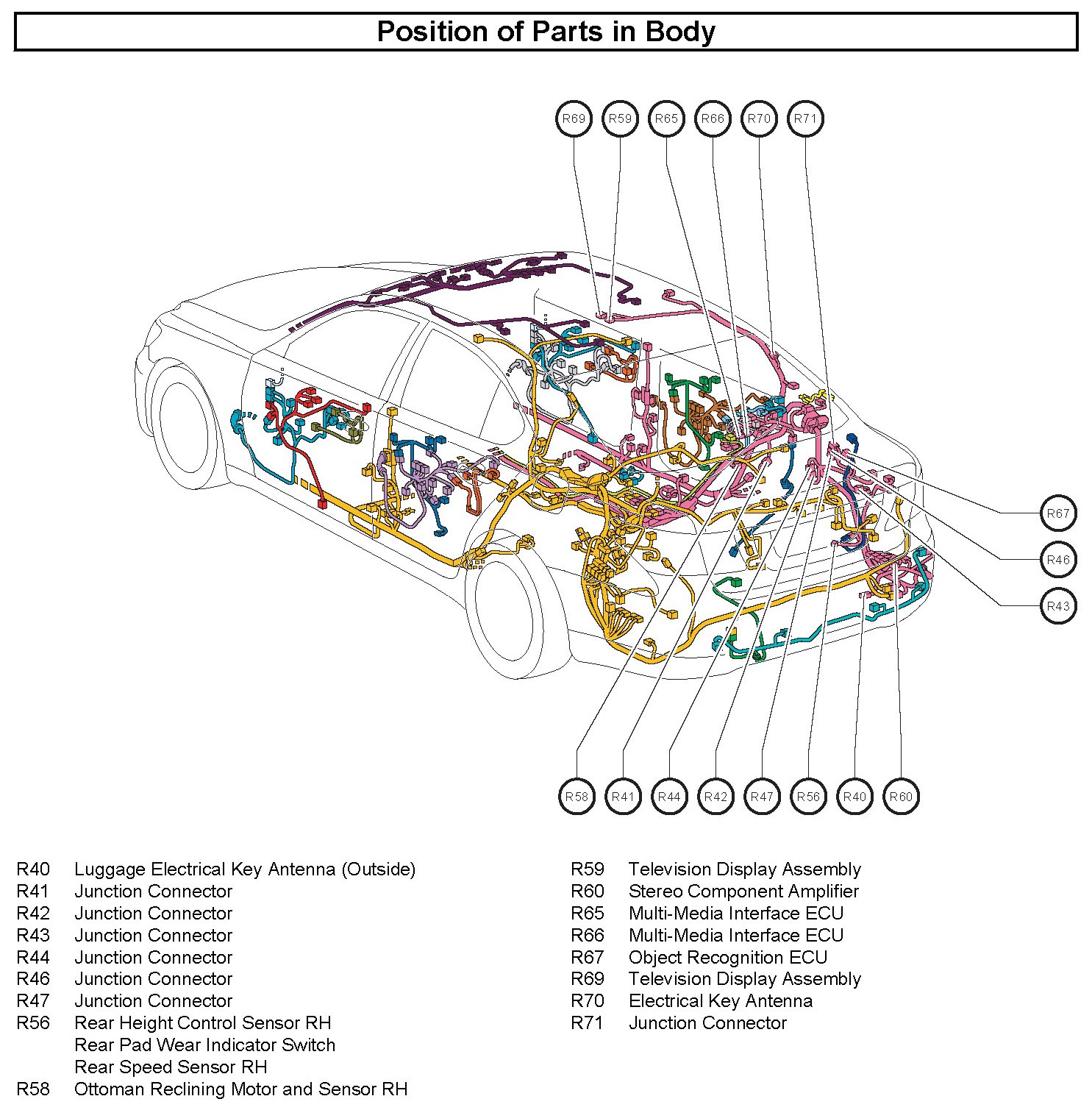 Position of Parts in Body

R69 R59 R65 R66 R70 R71

R67

R46

R43

R58 R41 R44 R42 R47 R56 R40 R60

R40 Luggage Electrical Key Antenna (Outside)
R41 Junction Connector
R42 Junction Connector
R43 Junction Connector
R44 Junction Connector
R46 Junction Connector
R47 Junction Connector
R56 Rear Height Control Sensor RH
Rear Pad Wear Indicator Switch
Rear Speed Sensor RH
R58 Ottoman Reclining Motor and Sensor RH

R59 Television Display Assembly
R60 Stereo Component Amplifier
R65 Multi-Media Interface ECU
R66 Multi-Media Interface ECU
R67 Object Recognition ECU
R69 Television Display Assembly
R70 Electrical Key Antenna
R71 Junction Connector