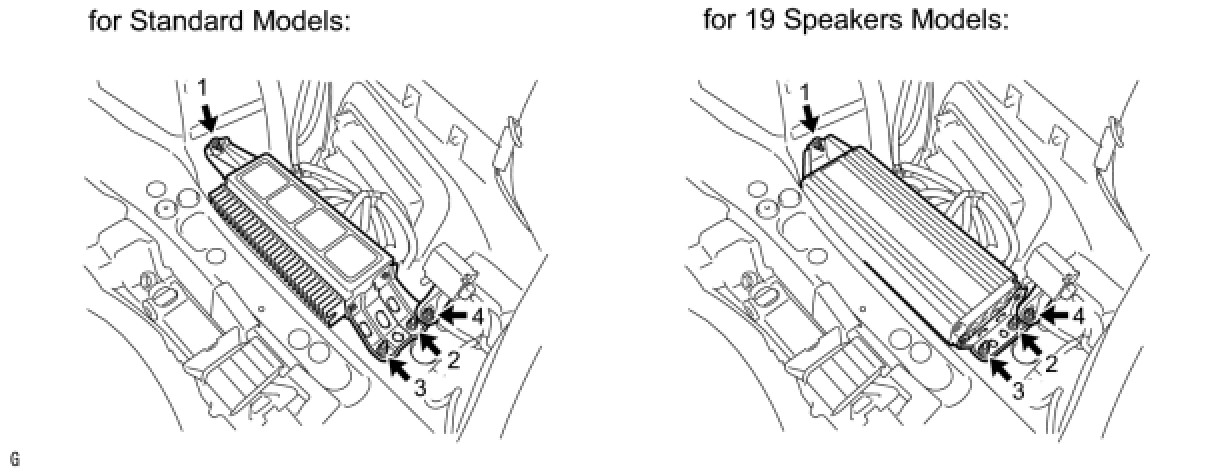 for Standard Models:

1

4

2

3

for 19 Speakers Models:

1

4

2

3

G