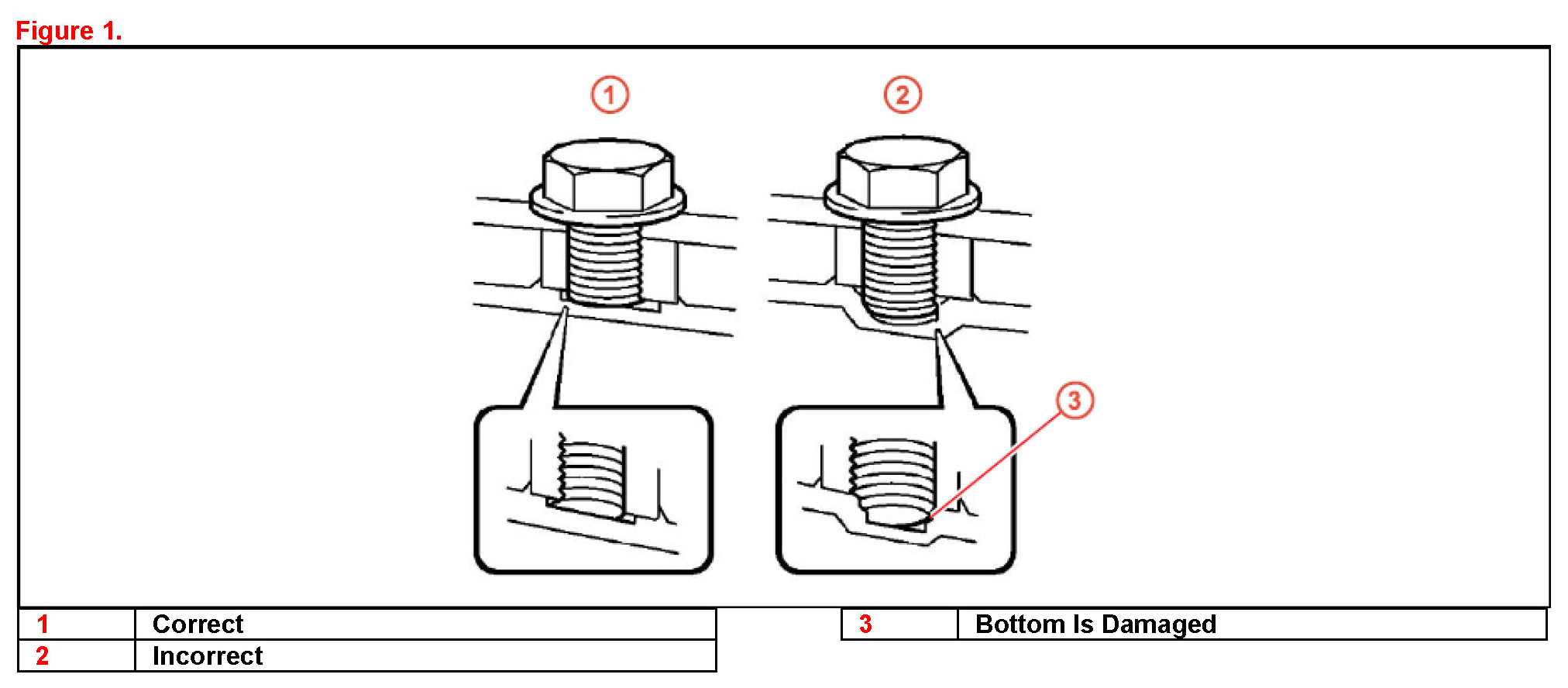 Figure 1.

1

2

3

| 1 | Correct |
|---|---|
| 2 | Incorrect |

| 3 | Bottom Is Damaged |
|---|---|