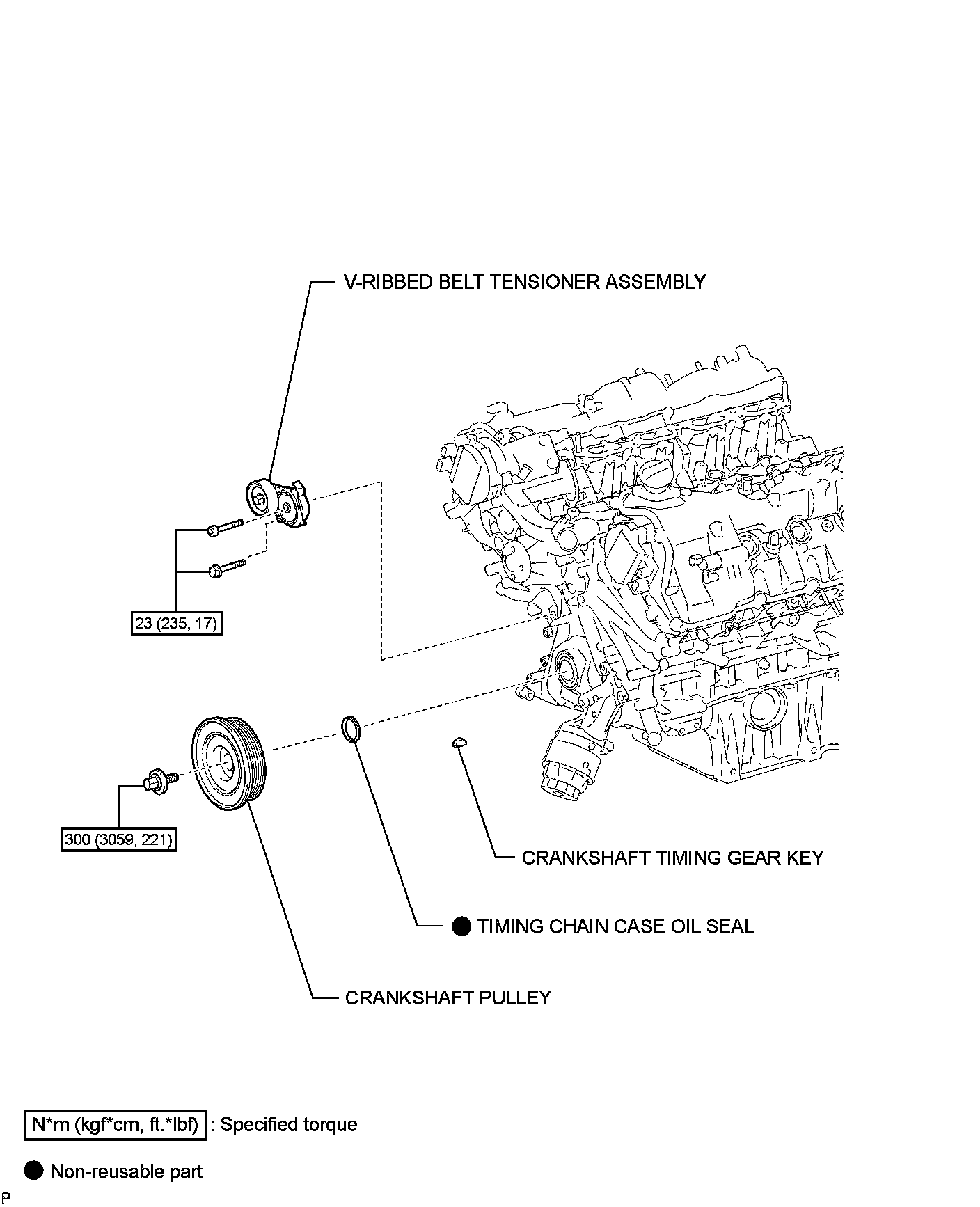 V-RIBBED BELT TENSIONER ASSEMBLY

23 (235, 17)

300 (3059, 221)

CRANKSHAFT TIMING GEAR KEY

● TIMING CHAIN CASE OIL SEAL

CRANKSHAFT PULLEY

N*m (kgf*cm, ft.*lbf) : Specified torque

● Non-reusable part

P