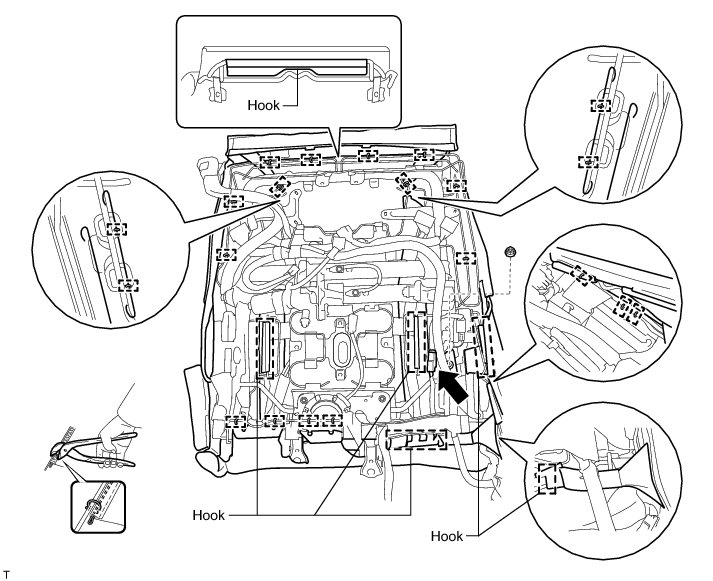 Hook

Hook

Hook

T