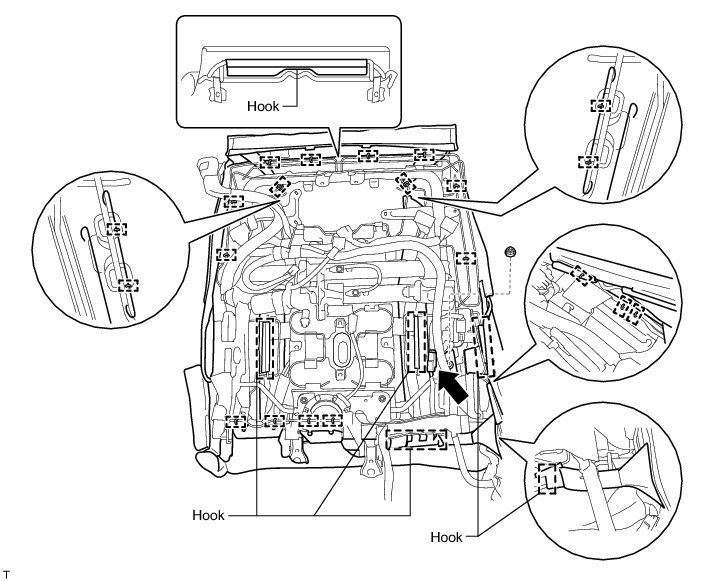 Hook

Hook

Hook

T