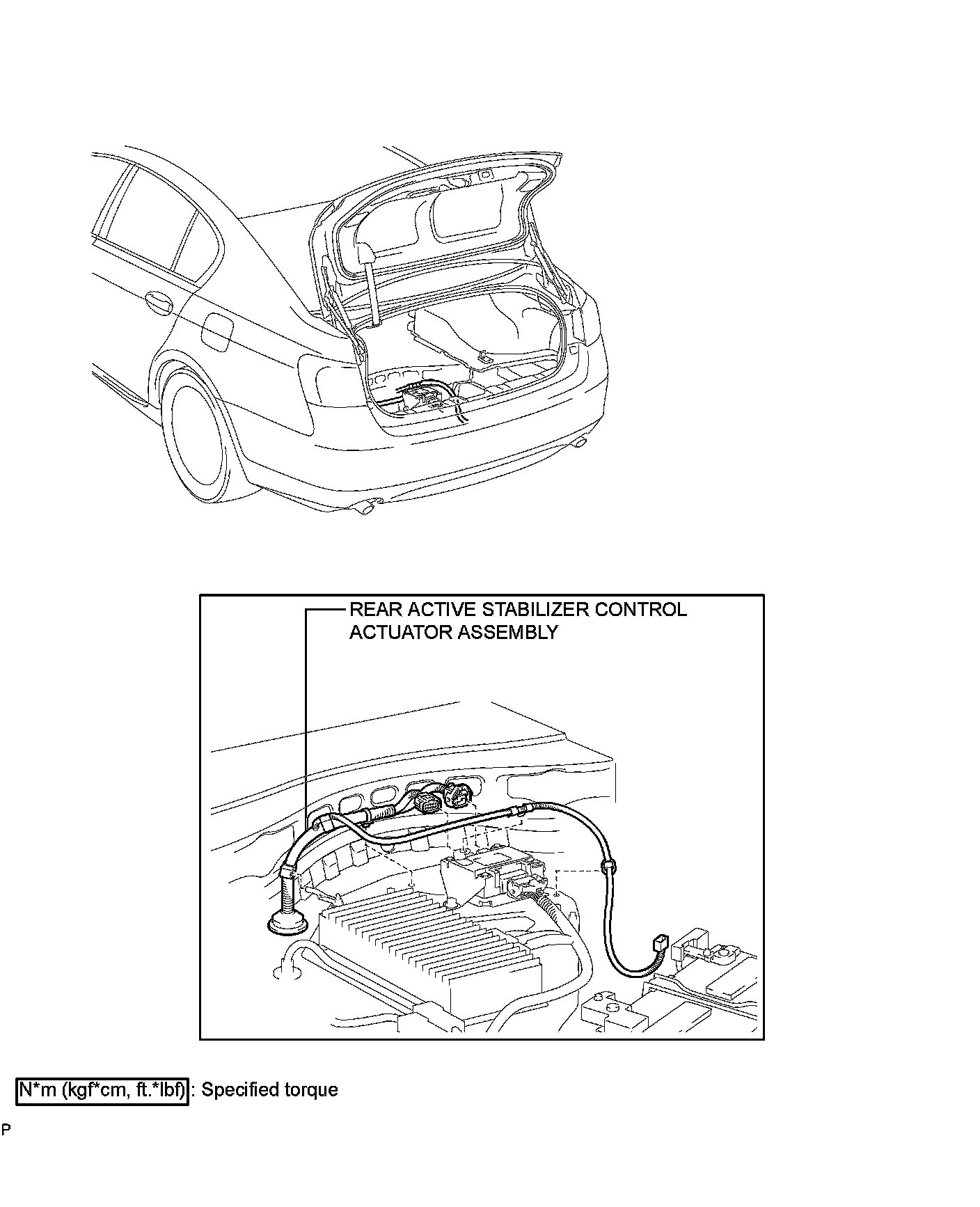 REAR ACTIVE STABILIZER CONTROL ACTUATOR ASSEMBLY

N*m (kgf*cm, ft.*lbf) : Specified torque

P