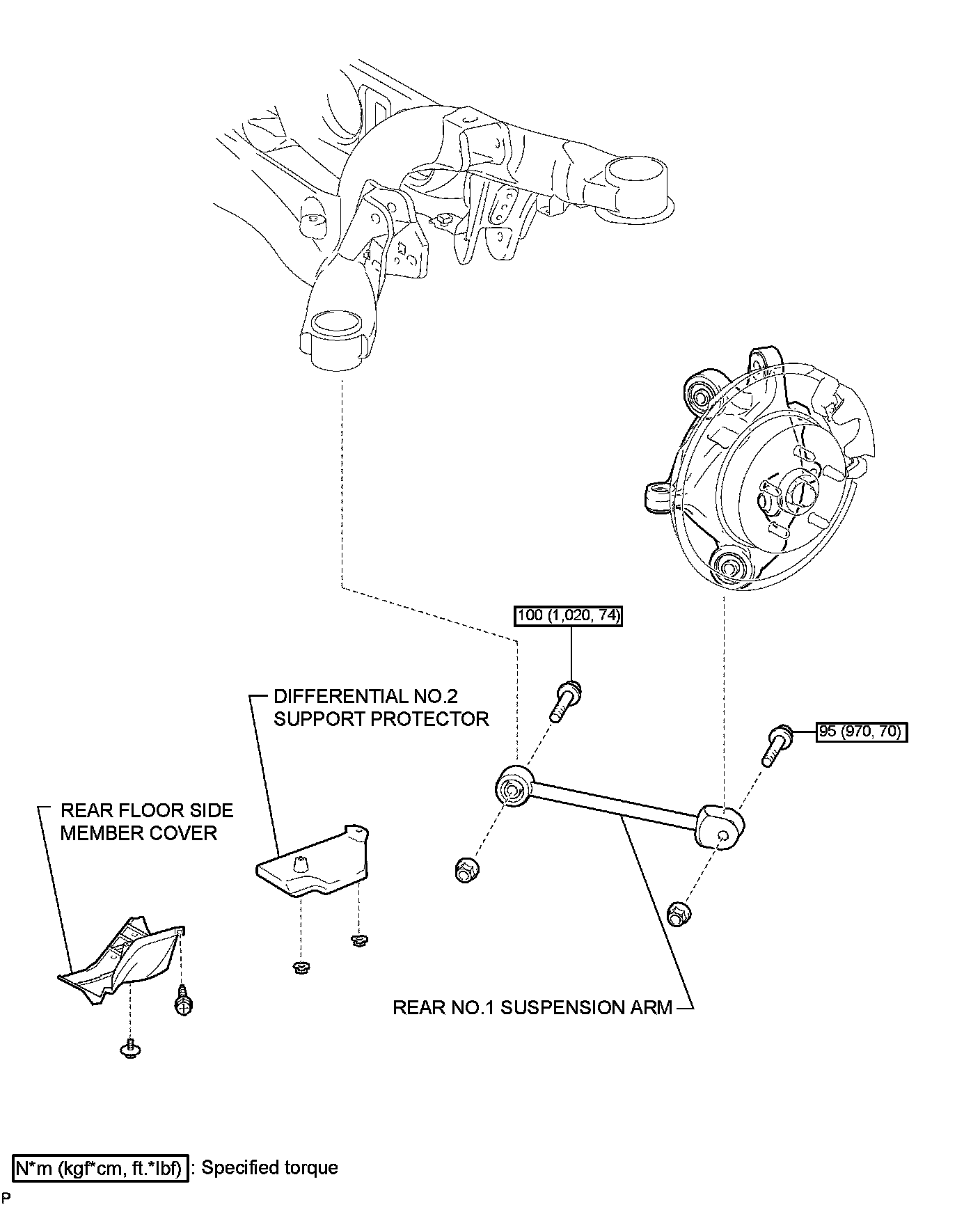 100 (1,020, 74)

DIFFERENTIAL NO.2 SUPPORT PROTECTOR

95 (970, 70)

REAR FLOOR SIDE MEMBER COVER

REAR NO.1 SUSPENSION ARM

N*m (kgf*cm, ft.*lbf) : Specified torque

P