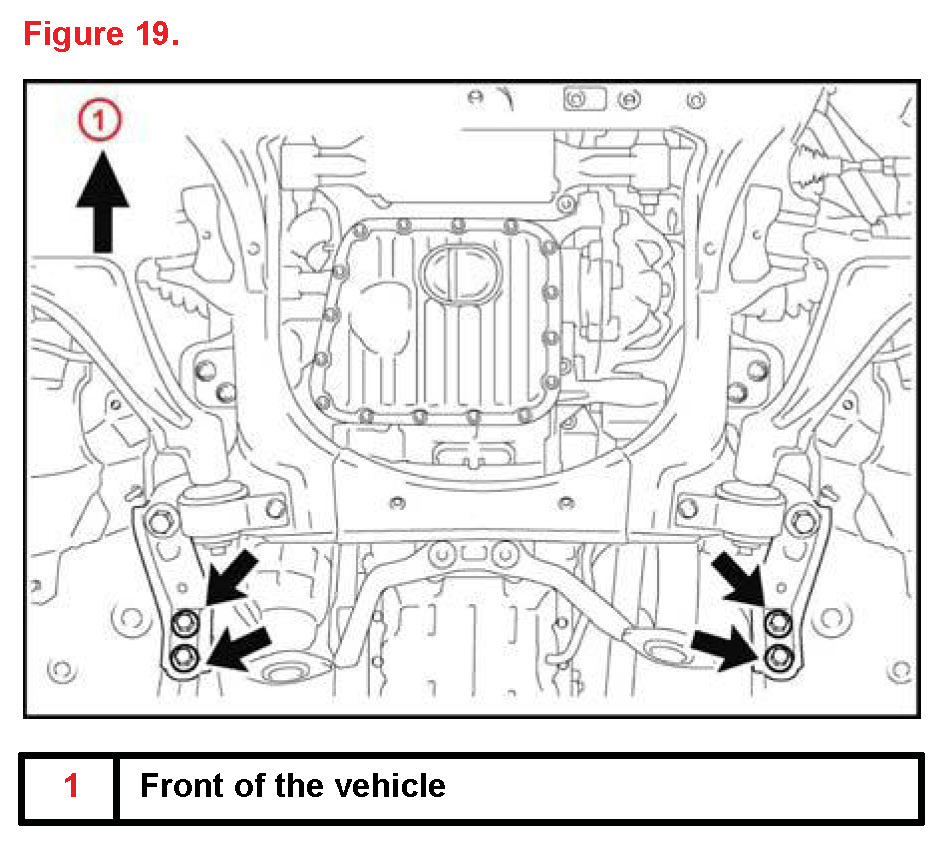 Figure 19.

1

| 1 | Front of the vehicle |
|---|---|