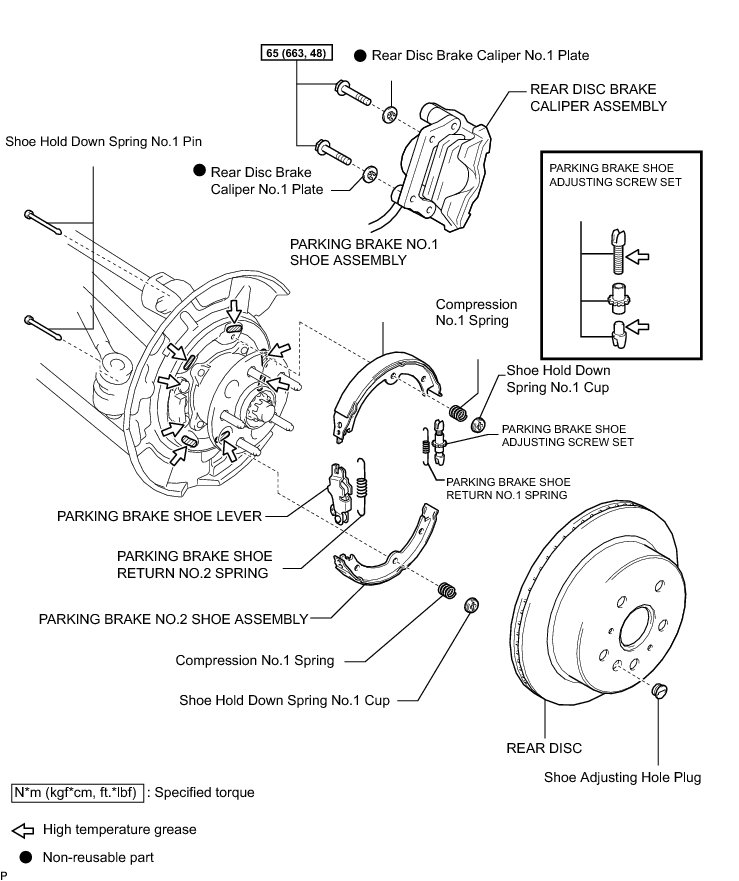 65 (663, 48)

● Rear Disc Brake Caliper No.1 Plate

REAR DISC BRAKE CALIPER ASSEMBLY

Shoe Hold Down Spring No.1 Pin

● Rear Disc Brake Caliper No.1 Plate

PARKING BRAKE SHOE ADJUSTING SCREW SET

PARKING BRAKE NO.1 SHOE ASSEMBLY

Compression No.1 Spring

Shoe Hold Down Spring No.1 Cup

PARKING BRAKE SHOE ADJUSTING SCREW SET

PARKING BRAKE SHOE RETURN NO.1 SPRING

PARKING BRAKE SHOE LEVER

PARKING BRAKE SHOE RETURN NO.2 SPRING

PARKING BRAKE NO.2 SHOE ASSEMBLY

Compression No.1 Spring

Shoe Hold Down Spring No.1 Cup

REAR DISC

Shoe Adjusting Hole Plug

N*m (kgf*cm, ft.*lbf) : Specified torque

High temperature grease

● Non-reusable part

P