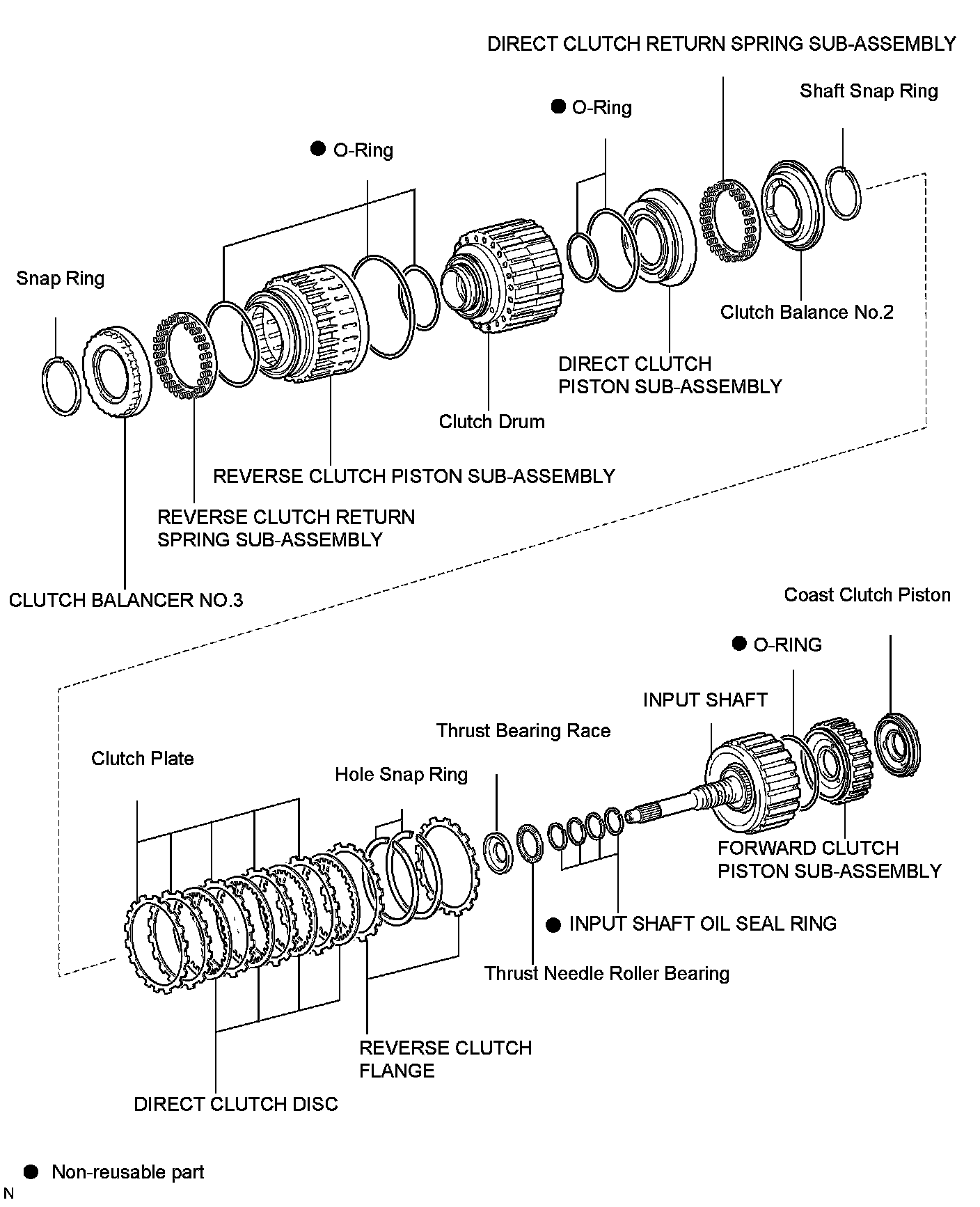 DIRECT CLUTCH RETURN SPRING SUB-ASSEMBLY

Shaft Snap Ring

● O-Ring

● O-Ring

Snap Ring

Clutch Balance No.2

DIRECT CLUTCH PISTON SUB-ASSEMBLY

Clutch Drum

REVERSE CLUTCH PISTON SUB-ASSEMBLY

REVERSE CLUTCH RETURN SPRING SUB-ASSEMBLY

CLUTCH BALANCER NO.3

Coast Clutch Piston

● O-RING

INPUT SHAFT

Thrust Bearing Race

Clutch Plate

Hole Snap Ring

FORWARD CLUTCH PISTON SUB-ASSEMBLY

● INPUT SHAFT OIL SEAL RING

Thrust Needle Roller Bearing

REVERSE CLUTCH FLANGE

DIRECT CLUTCH DISC

● Non-reusable part

N