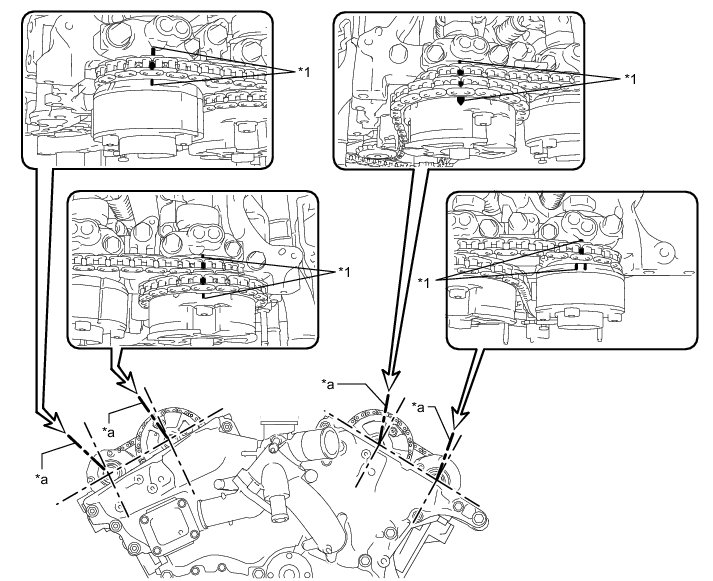 *1

*1

*1

*1

*a

*a

*a

*a