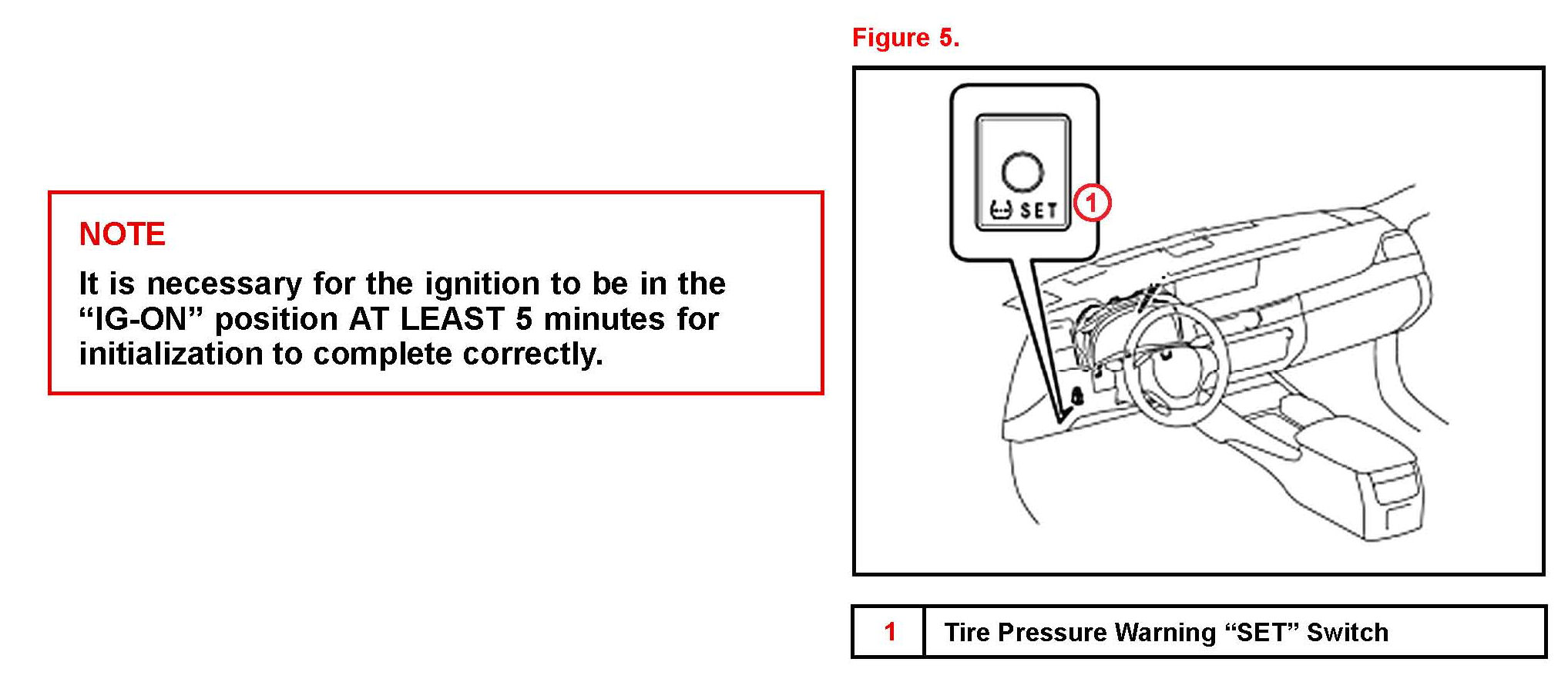 NOTE

It is necessary for the ignition to be in the “IG-ON” position AT LEAST 5 minutes for initialization to complete correctly.

Figure 5.

SET

1

| 1 | Tire Pressure Warning “SET” Switch |
|---|---|