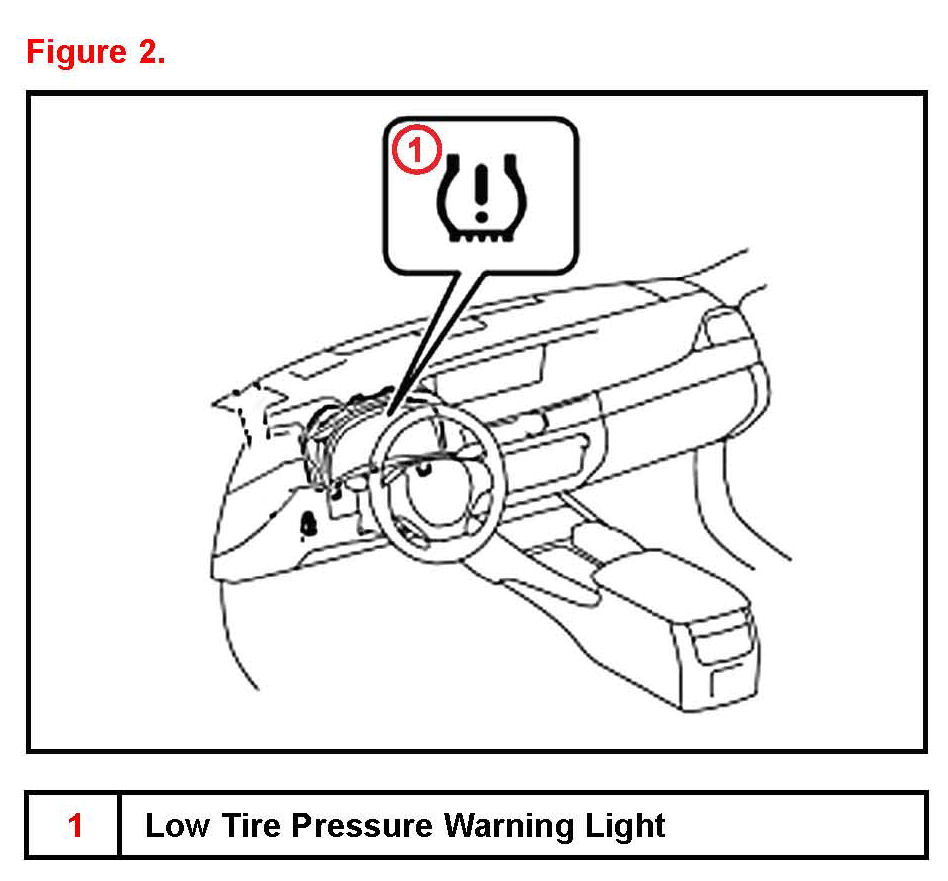 Figure 2.

1

| 1 | Low Tire Pressure Warning Light |
|---|---|