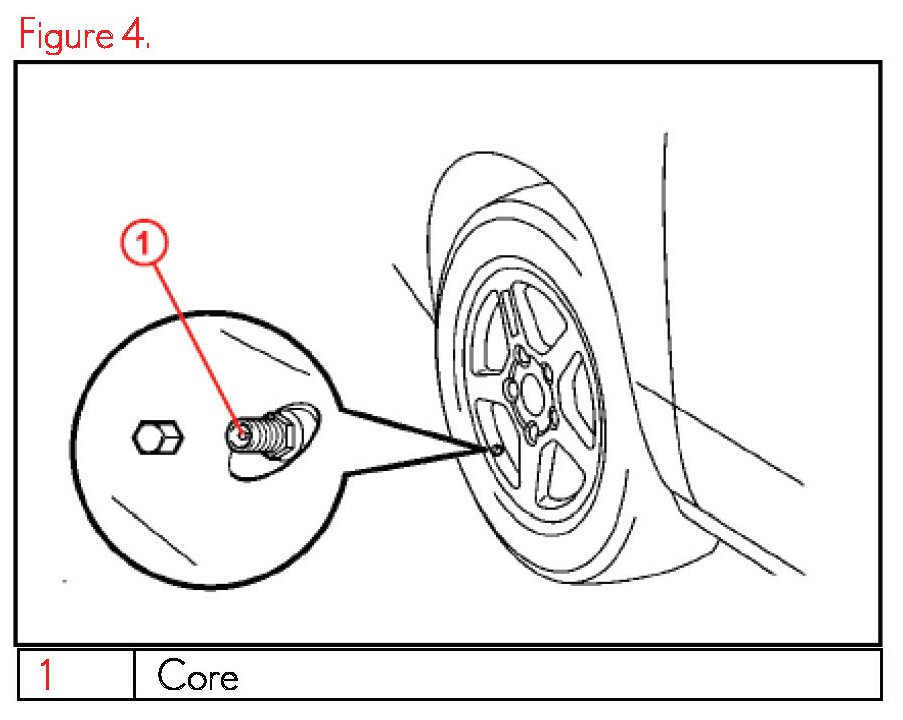 Figure 4.

1

| 1 | Core |
|---|---|