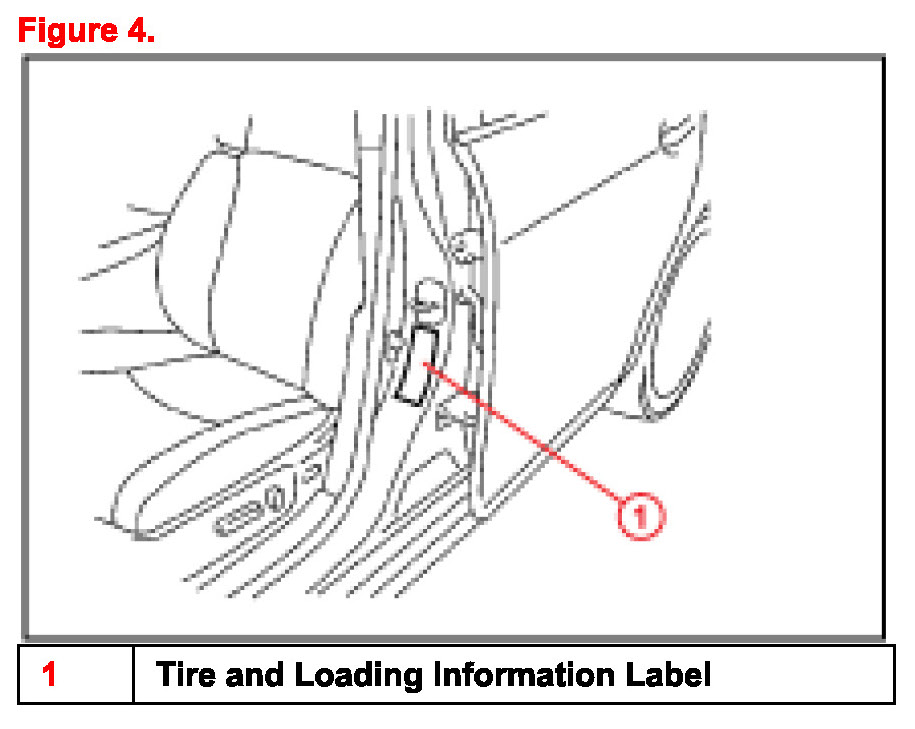 Figure 4.

1

| 1 | Tire and Loading Information Label |
|---|---|