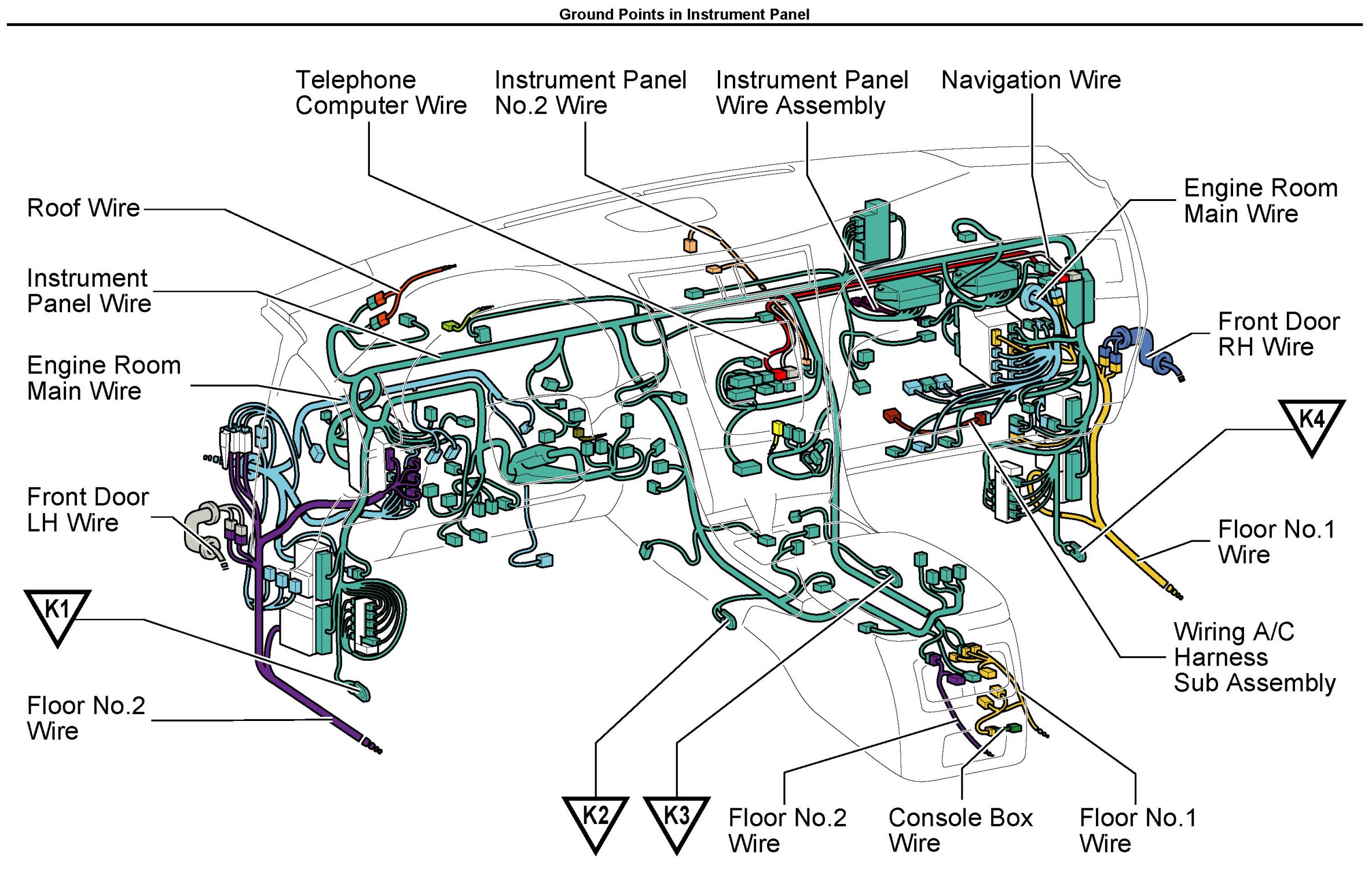 Ground Points in Instrument Panel

Telephone Computer Wire

Instrument Panel No.2 Wire

Instrument Panel Wire Assembly

Navigation Wire

Roof Wire

Engine Room Main Wire

Instrument Panel Wire

Front Door RH Wire

Engine Room Main Wire

K4

Front Door LH Wire

Floor No.1 Wire

K1

Wiring A/C Harness Sub Assembly

Floor No.2 Wire

K2

K3

Floor No.2 Wire

Console Box Wire

Floor No.1 Wire