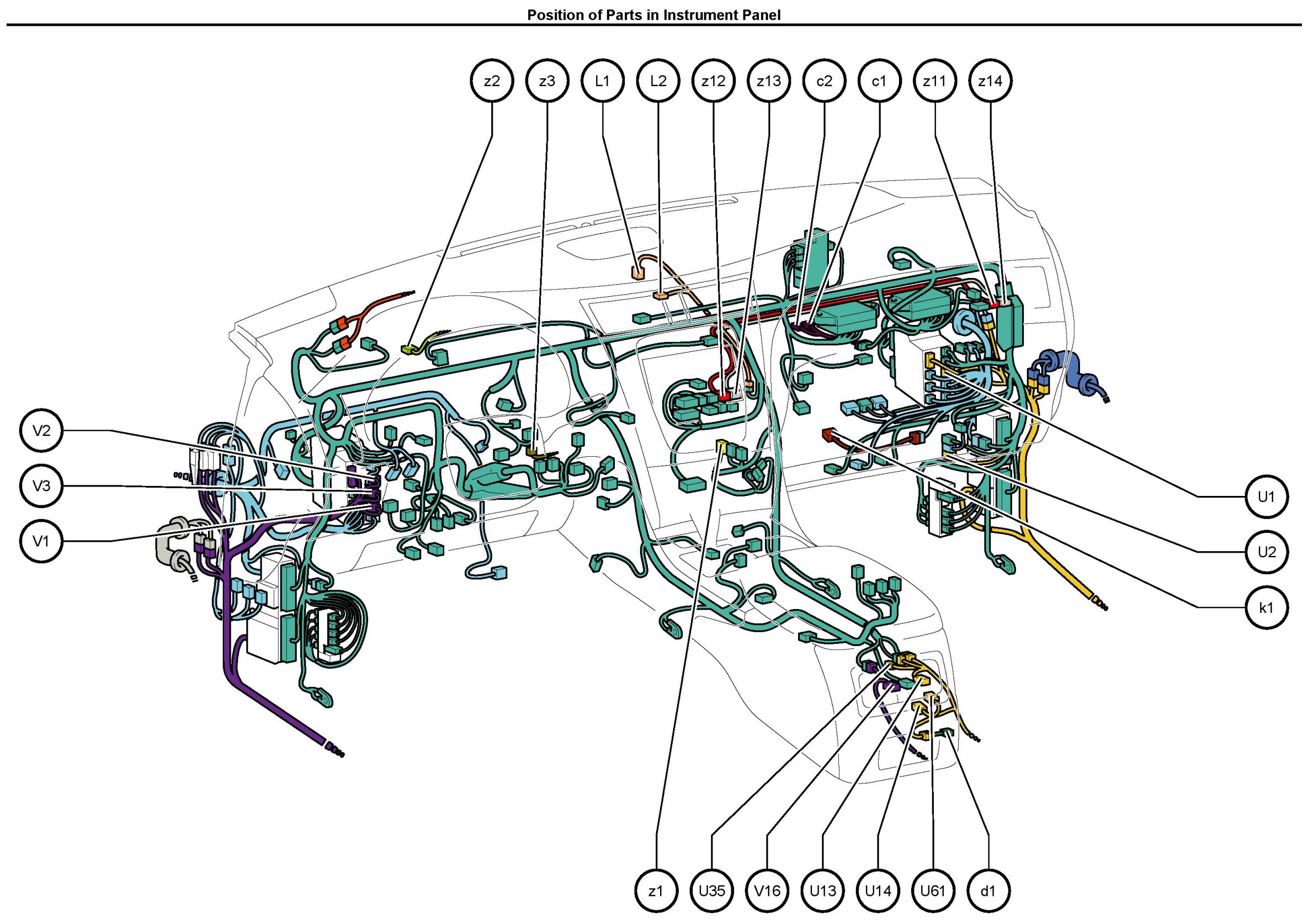 Position of Parts in Instrument Panel

z2
z3
L1
L2
z12
z13
c2
c1
z11
z14

V2
V3
V1

U1
U2
k1

z1
U35
V16
U13
U14
U61
d1