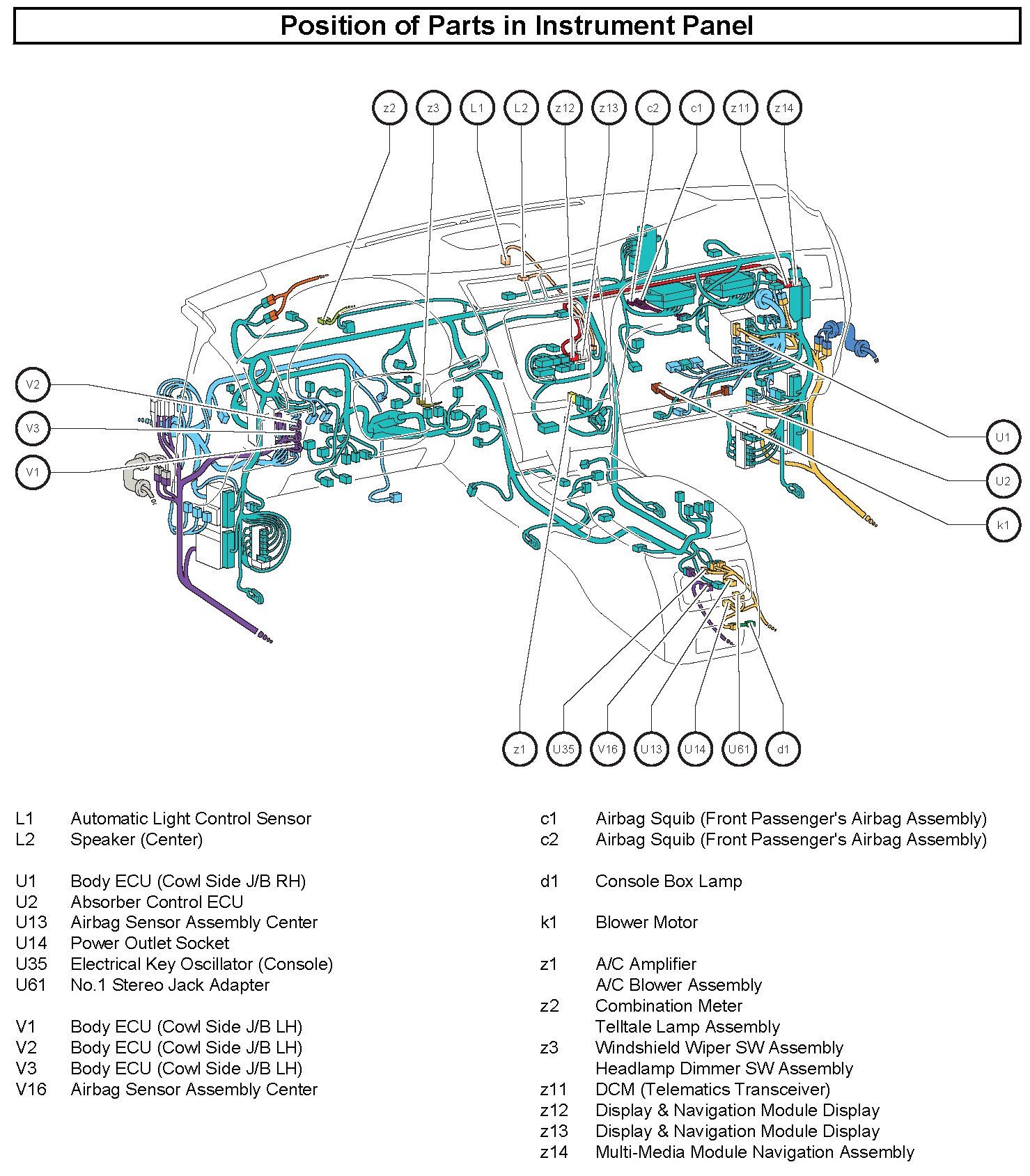 Position of Parts in Instrument Panel

z2 z3 L1 L2 z12 z13 c2 c1 z11 z14

V2
V3
V1

U1
U2
k1

z1 U35 V16 U13 U14 U61 d1

L1 Automatic Light Control Sensor
L2 Speaker (Center)

U1 Body ECU (Cowl Side J/B RH)
U2 Absorber Control ECU
U13 Airbag Sensor Assembly Center
U14 Power Outlet Socket
U35 Electrical Key Oscillator (Console)
U61 No.1 Stereo Jack Adapter

V1 Body ECU (Cowl Side J/B LH)
V2 Body ECU (Cowl Side J/B LH)
V3 Body ECU (Cowl Side J/B LH)
V16 Airbag Sensor Assembly Center

c1 Airbag Squib (Front Passenger's Airbag Assembly)
c2 Airbag Squib (Front Passenger's Airbag Assembly)

d1 Console Box Lamp

k1 Blower Motor

z1 A/C Amplifier
A/C Blower Assembly
z2 Combination Meter
Telltale Lamp Assembly
z3 Windshield Wiper SW Assembly
Headlamp Dimmer SW Assembly
z11 DCM (Telematics Transceiver)
z12 Display & Navigation Module Display
z13 Display & Navigation Module Display
z14 Multi-Media Module Navigation Assembly