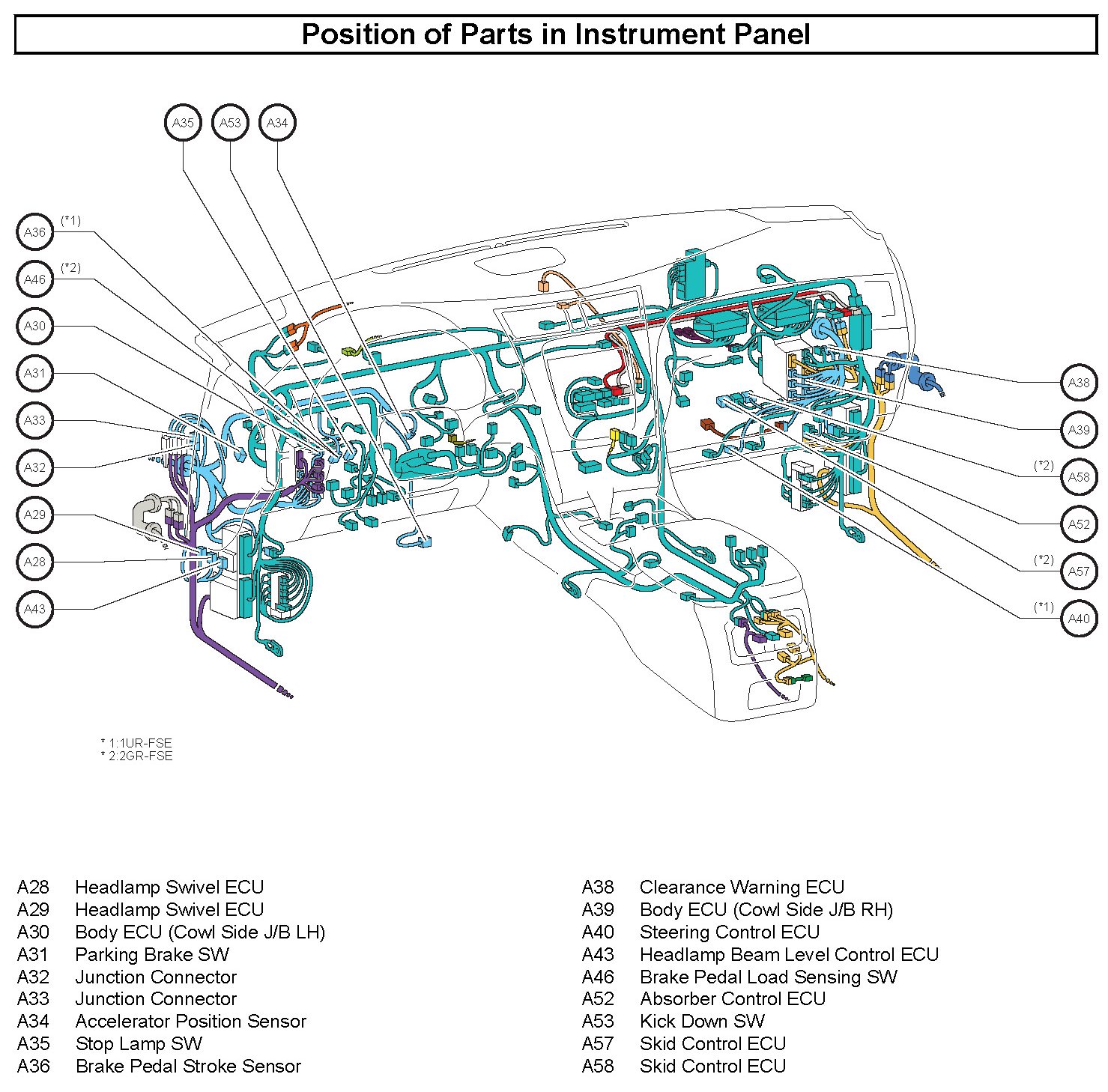 Position of Parts in Instrument Panel

A35 A53 A34

A36 (*1)
A46 (*2)
A30
A31
A33
A32
A29
A28
A43

A38
A39
(*2) A58
A52
(*2) A57
(*1) A40

* 1:1UR-FSE
* 2:2GR-FSE

A28 Headlamp Swivel ECU
A29 Headlamp Swivel ECU
A30 Body ECU (Cowl Side J/B LH)
A31 Parking Brake SW
A32 Junction Connector
A33 Junction Connector
A34 Accelerator Position Sensor
A35 Stop Lamp SW
A36 Brake Pedal Stroke Sensor

A38 Clearance Warning ECU
A39 Body ECU (Cowl Side J/B RH)
A40 Steering Control ECU
A43 Headlamp Beam Level Control ECU
A46 Brake Pedal Load Sensing SW
A52 Absorber Control ECU
A53 Kick Down SW
A57 Skid Control ECU
A58 Skid Control ECU