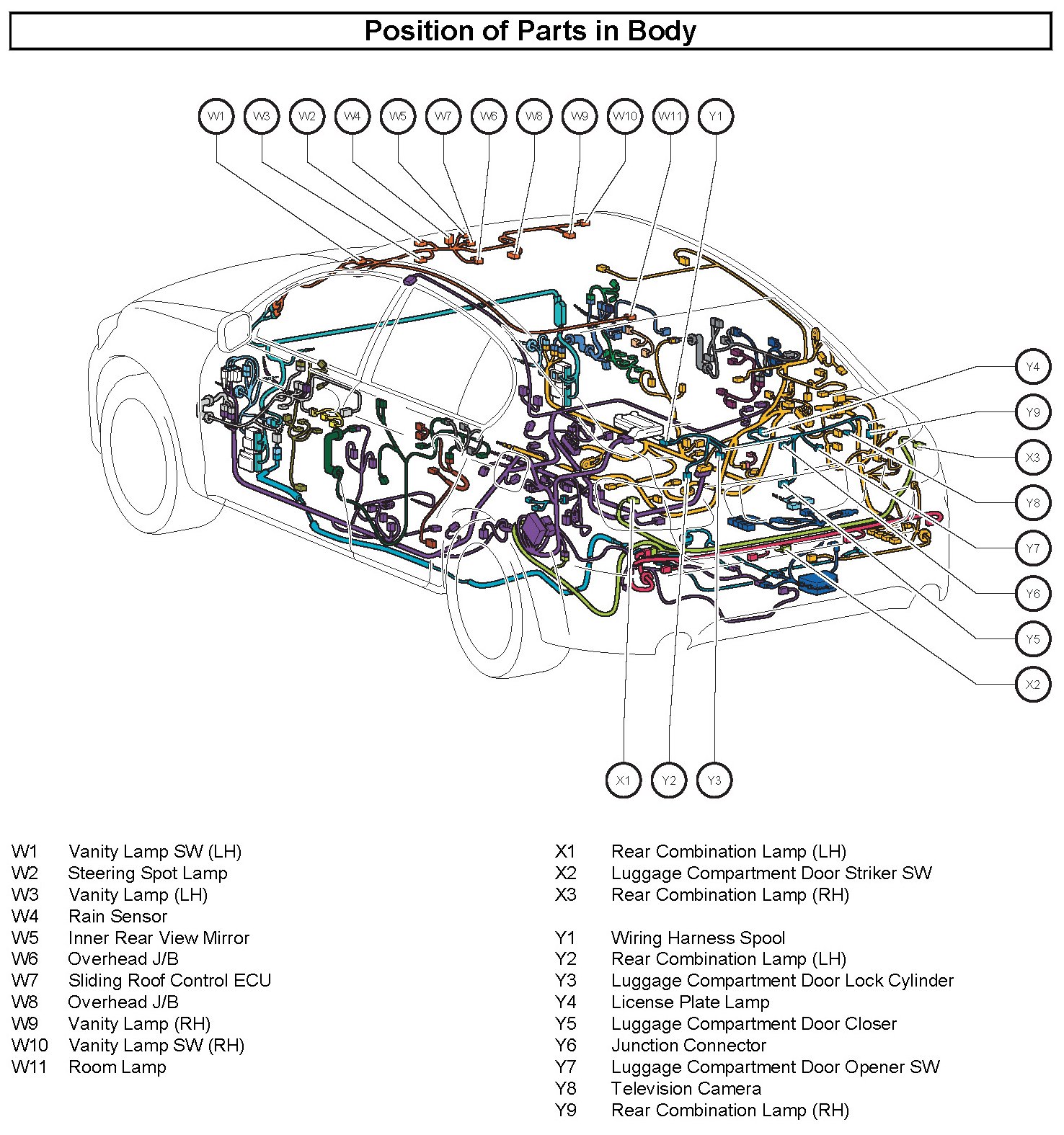 Position of Parts in Body

W1 W3 W2 W4 W5 W7 W6 W8 W9 W10 W11 Y1

Y4
Y9
X3
Y8
Y7
Y6
Y5
X2

X1 Y2 Y3

W1 Vanity Lamp SW (LH)
W2 Steering Spot Lamp
W3 Vanity Lamp (LH)
W4 Rain Sensor
W5 Inner Rear View Mirror
W6 Overhead J/B
W7 Sliding Roof Control ECU
W8 Overhead J/B
W9 Vanity Lamp (RH)
W10 Vanity Lamp SW (RH)
W11 Room Lamp

X1 Rear Combination Lamp (LH)
X2 Luggage Compartment Door Striker SW
X3 Rear Combination Lamp (RH)

Y1 Wiring Harness Spool
Y2 Rear Combination Lamp (LH)
Y3 Luggage Compartment Door Lock Cylinder
Y4 License Plate Lamp
Y5 Luggage Compartment Door Closer
Y6 Junction Connector
Y7 Luggage Compartment Door Opener SW
Y8 Television Camera
Y9 Rear Combination Lamp (RH)