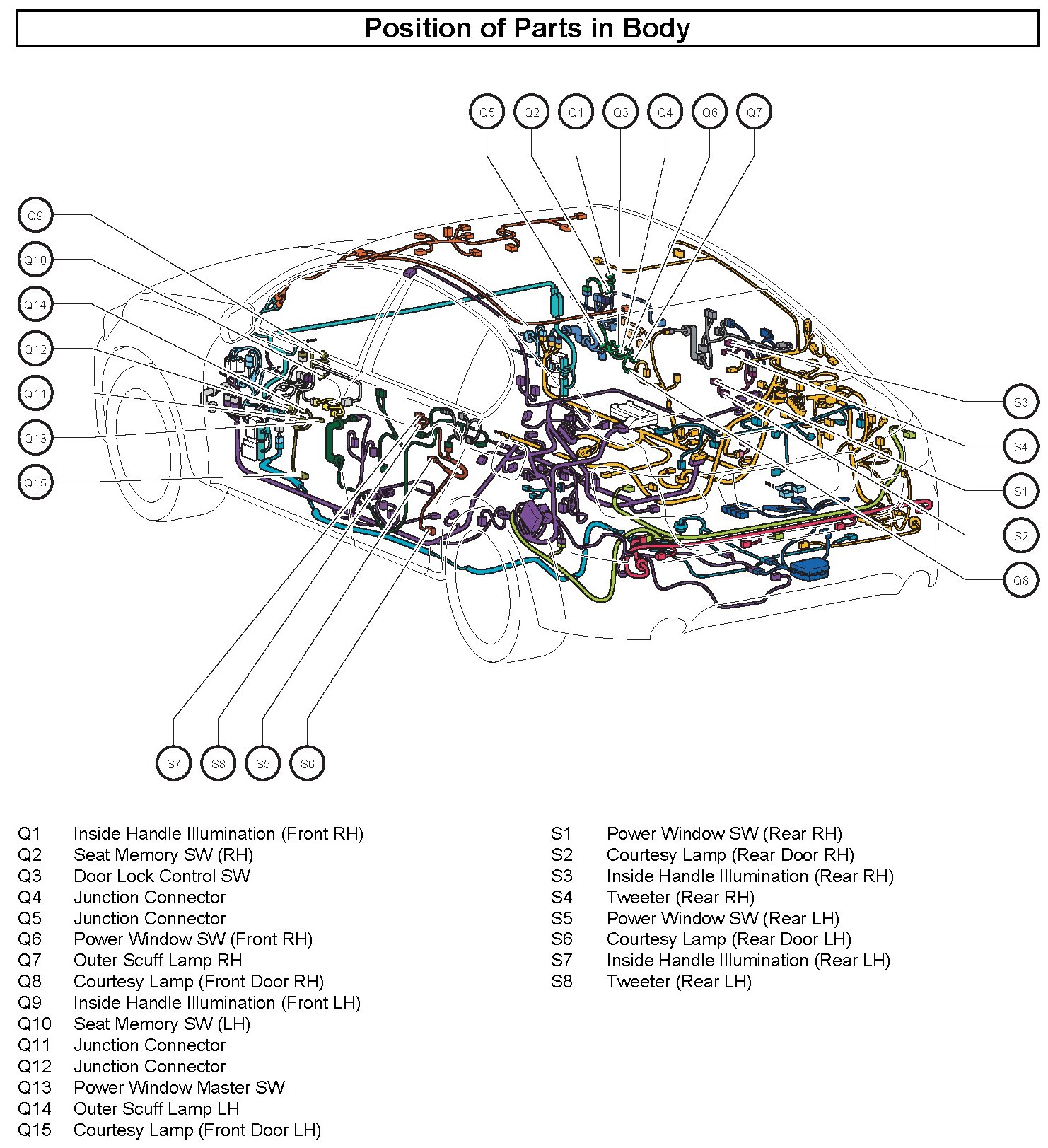 Position of Parts in Body

Q5 Q2 Q1 Q3 Q4 Q6 Q7

Q9
Q10
Q14
Q12
Q11
Q13
Q15

S3
S4
S1
S2
Q8

S7 S8 S5 S6

Q1 Inside Handle Illumination (Front RH)
Q2 Seat Memory SW (RH)
Q3 Door Lock Control SW
Q4 Junction Connector
Q5 Junction Connector
Q6 Power Window SW (Front RH)
Q7 Outer Scuff Lamp RH
Q8 Courtesy Lamp (Front Door RH)
Q9 Inside Handle Illumination (Front LH)
Q10 Seat Memory SW (LH)
Q11 Junction Connector
Q12 Junction Connector
Q13 Power Window Master SW
Q14 Outer Scuff Lamp LH
Q15 Courtesy Lamp (Front Door LH)

S1 Power Window SW (Rear RH)
S2 Courtesy Lamp (Rear Door RH)
S3 Inside Handle Illumination (Rear RH)
S4 Tweeter (Rear RH)
S5 Power Window SW (Rear LH)
S6 Courtesy Lamp (Rear Door LH)
S7 Inside Handle Illumination (Rear LH)
S8 Tweeter (Rear LH)