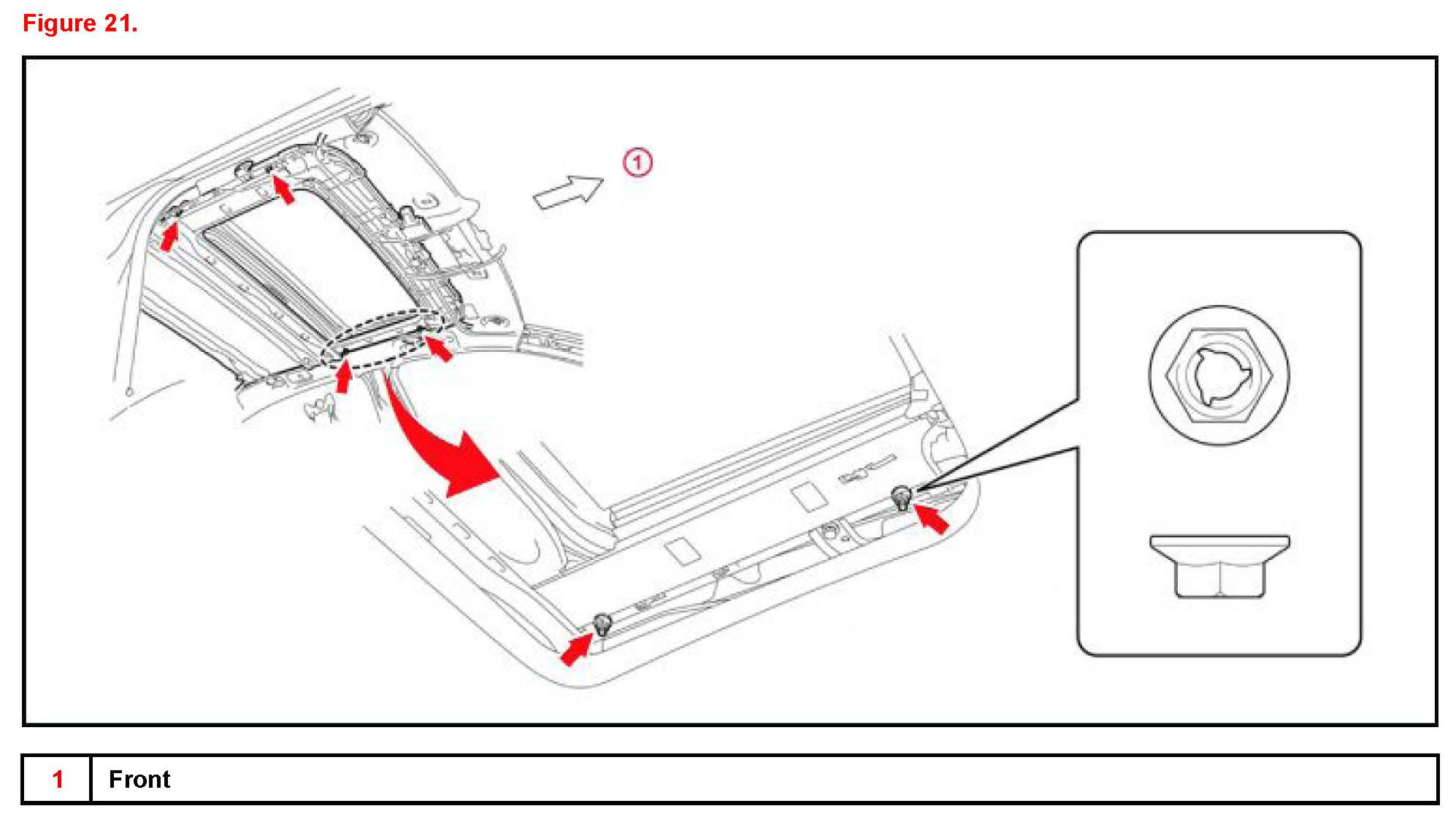 Figure 21.

1

| 1 | Front |
|---|---|