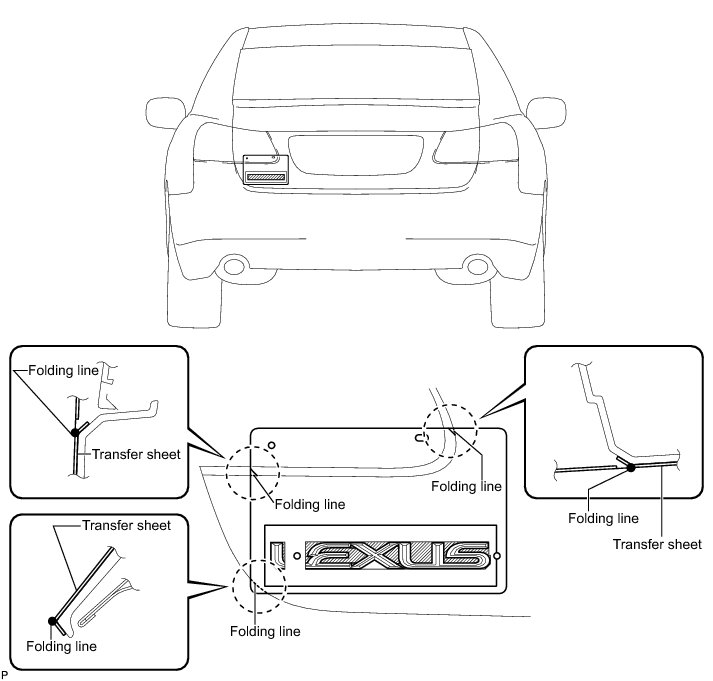 Folding line

Transfer sheet

Folding line

Folding line

Folding line

Transfer sheet

Transfer sheet

LEXUS

Folding line

Folding line

P