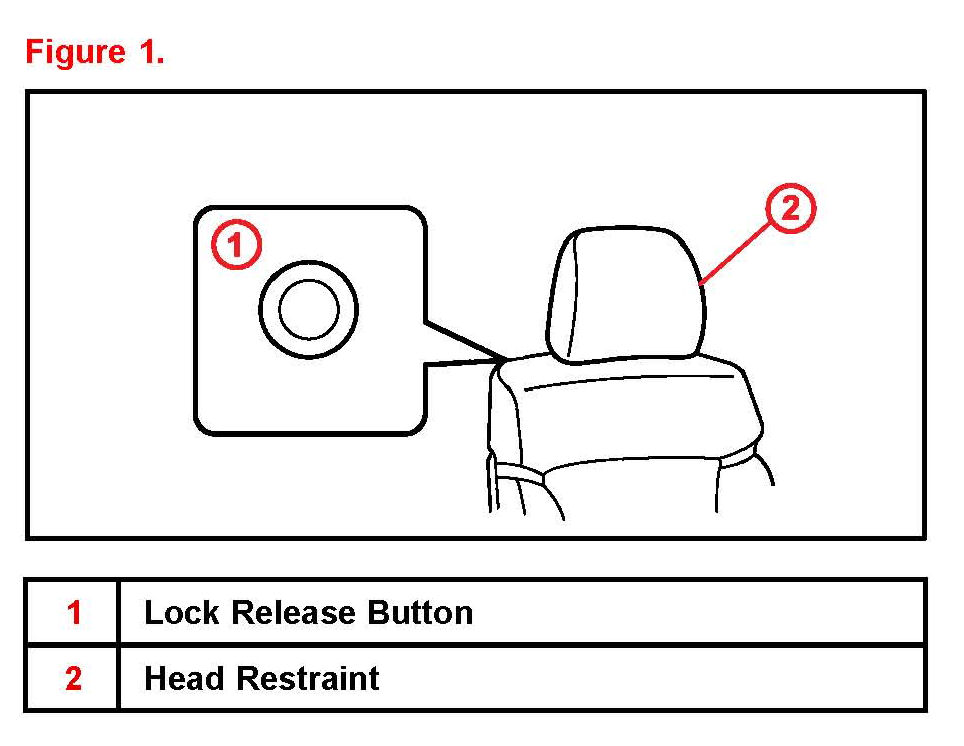 Figure 1.

1

2

| 1 | Lock Release Button |
|---|---|
| 2 | Head Restraint |