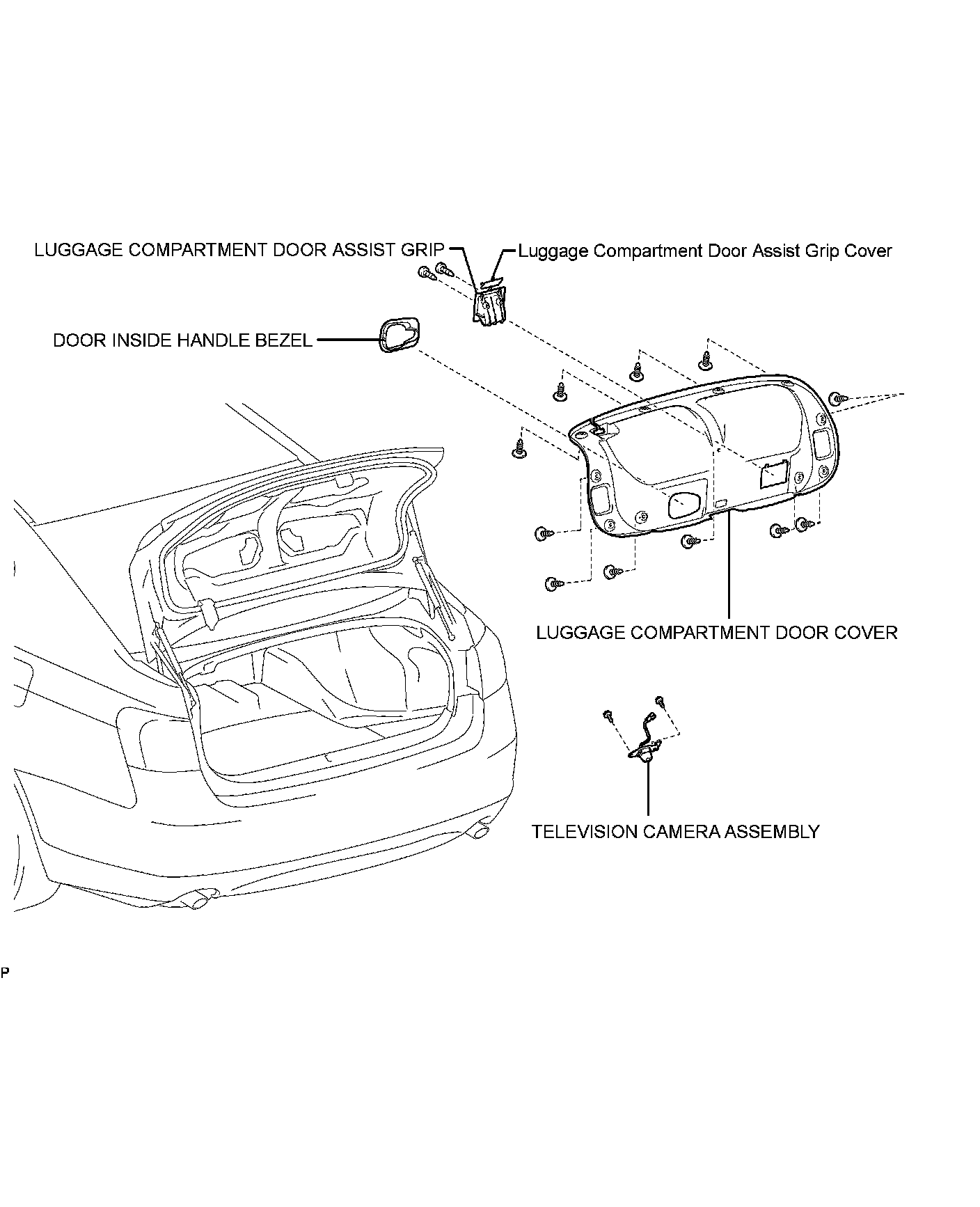 LUGGAGE COMPARTMENT DOOR ASSIST GRIP

Luggage Compartment Door Assist Grip Cover

DOOR INSIDE HANDLE BEZEL

LUGGAGE COMPARTMENT DOOR COVER

TELEVISION CAMERA ASSEMBLY

P