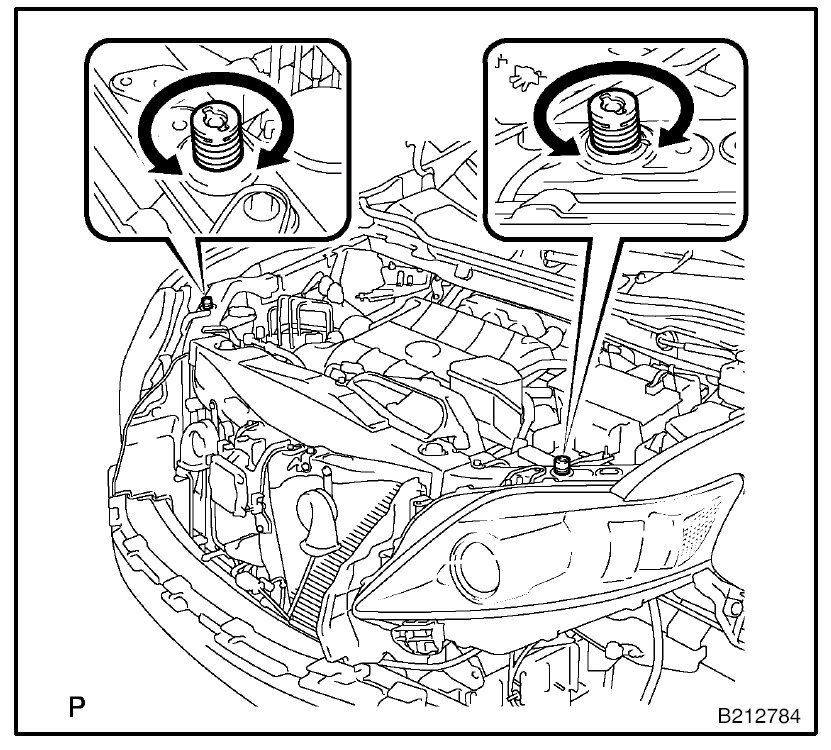 P

B212784