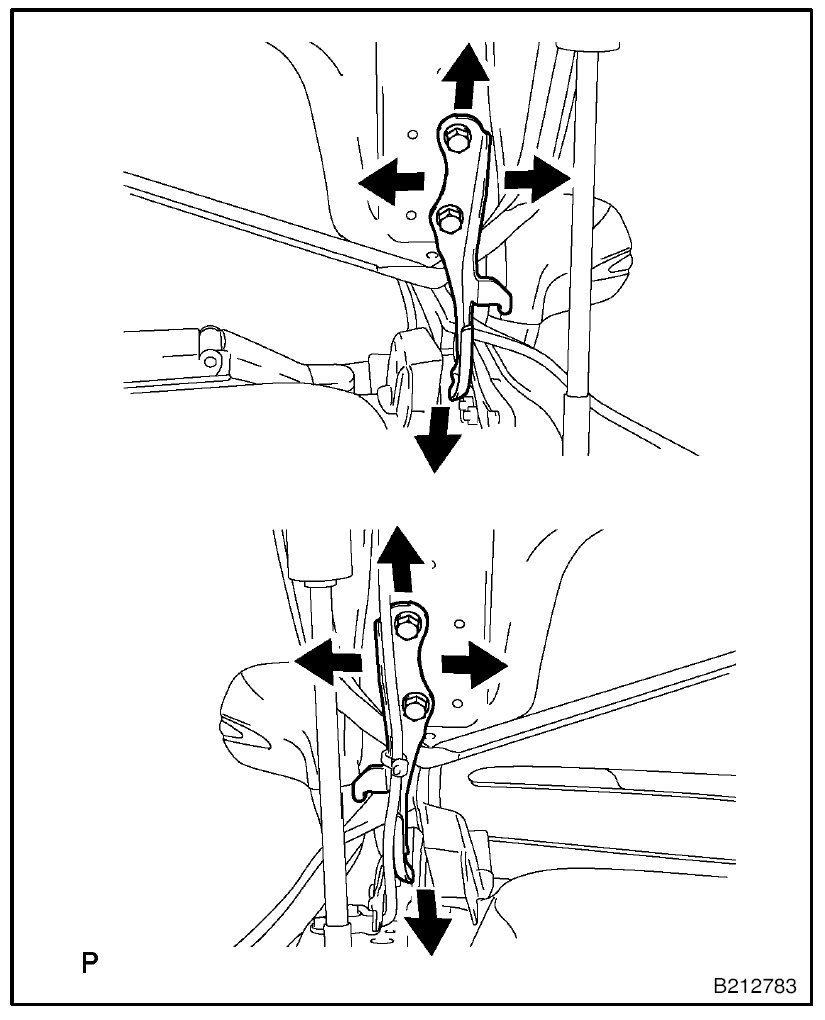 P

B212783