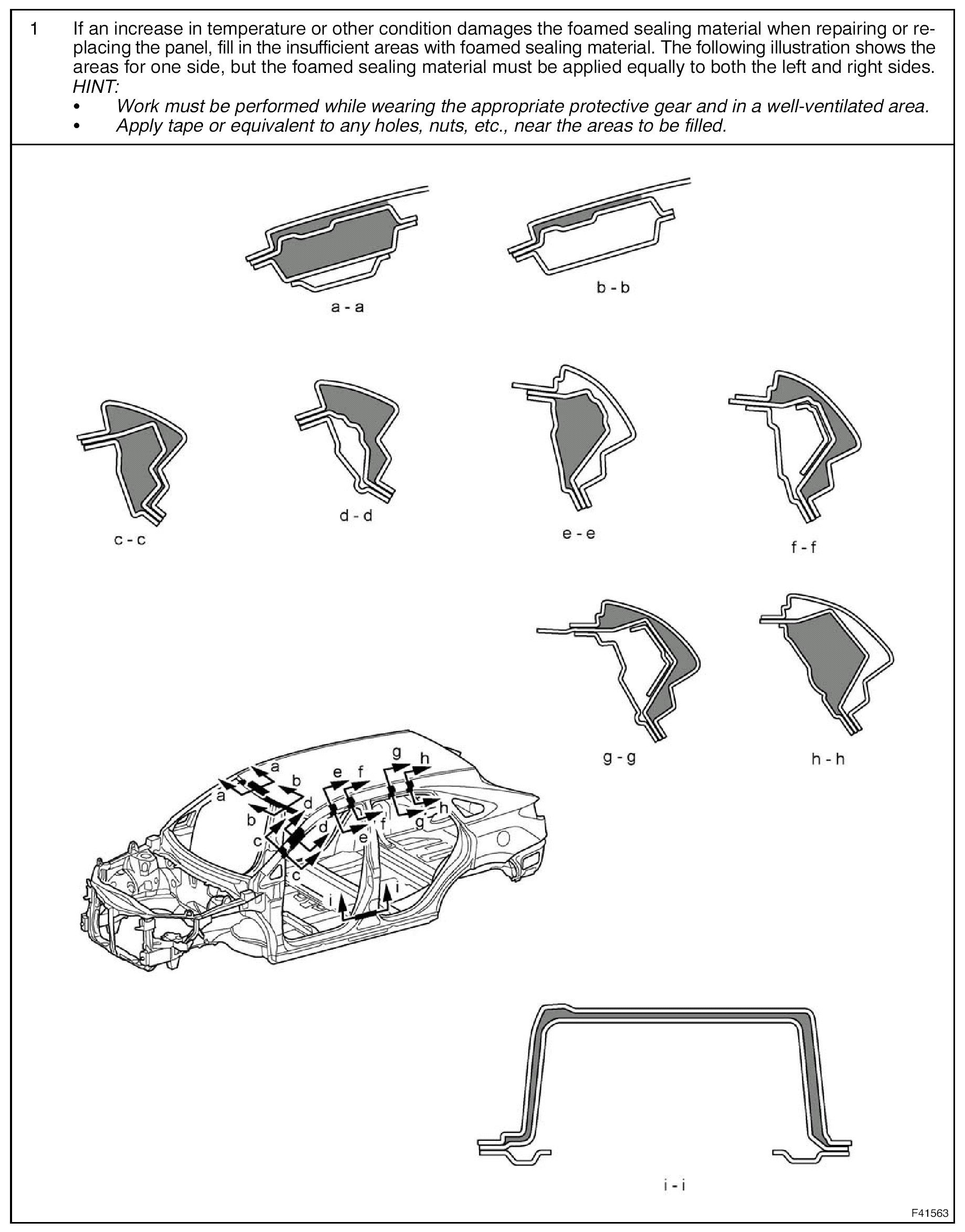 1 If an increase in temperature or other condition damages the foamed sealing material when repairing or replacing the panel, fill in the insufficient areas with foamed sealing material. The following illustration shows the areas for one side, but the foamed sealing material must be applied equally to both the left and right sides.
HINT:
• Work must be performed while wearing the appropriate protective gear and in a well-ventilated area.
• Apply tape or equivalent to any holes, nuts, etc., near the areas to be filled.

a - a

b - b

c - c

d - d

e - e

f - f

g - g

h - h

a a b b c c d d e e f f g g h h i i

i - i

F41563