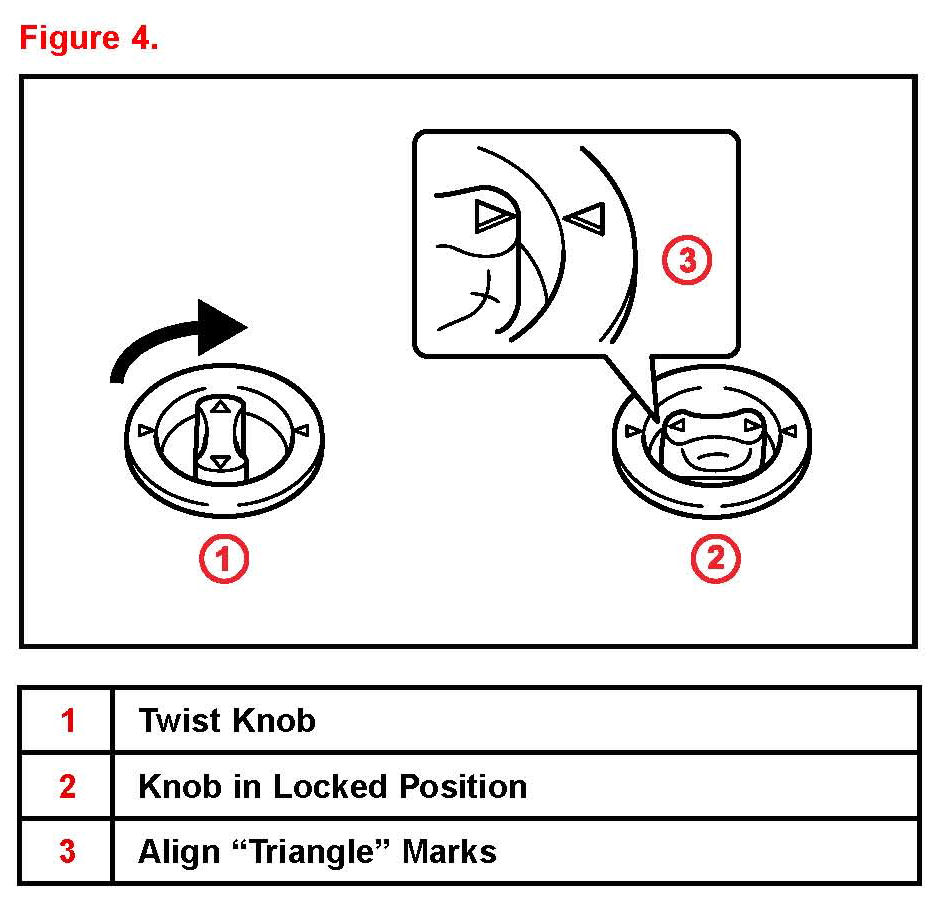 Figure 4.

3

1

2

| 1 | Twist Knob |
|---|---|
| 2 | Knob in Locked Position |
| 3 | Align “Triangle” Marks |