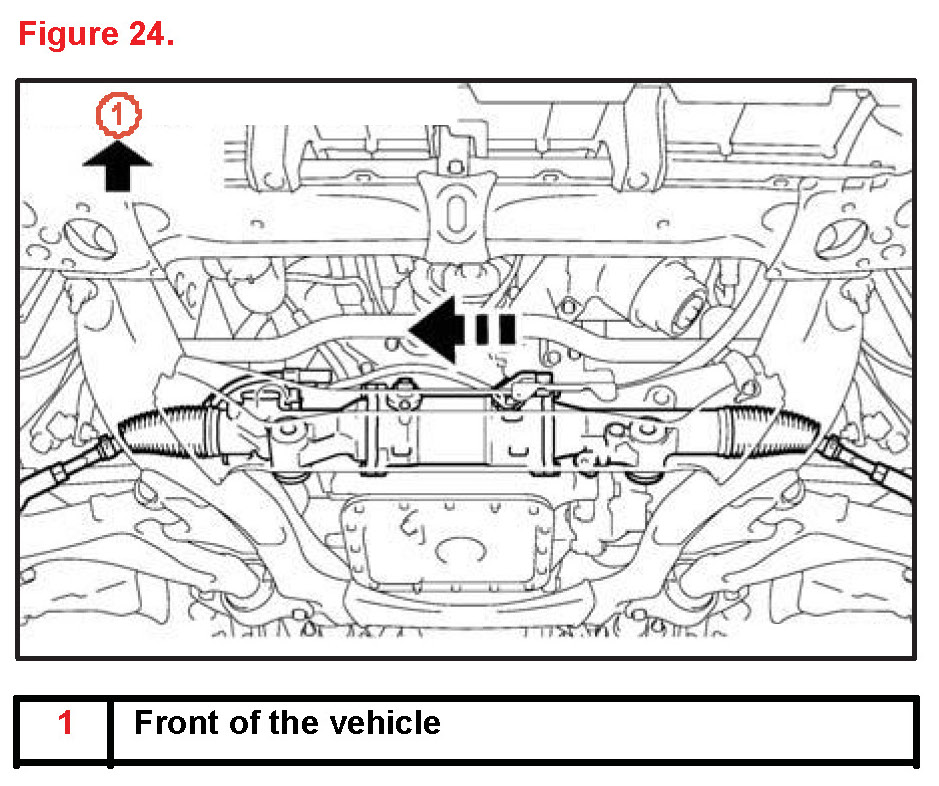 Figure 24.

1

| 1 | Front of the vehicle |
|---|---|