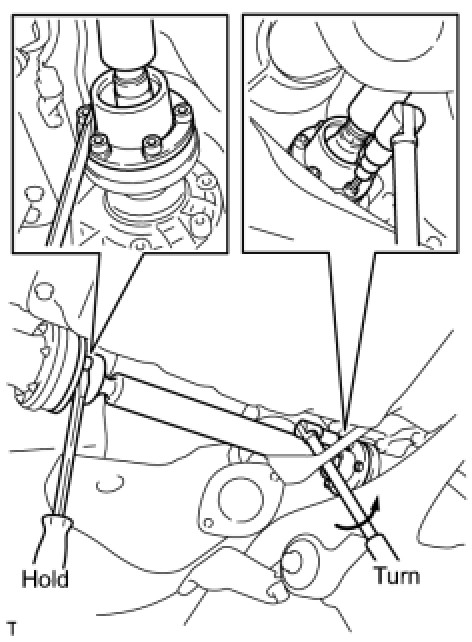 Hold

Turn

T