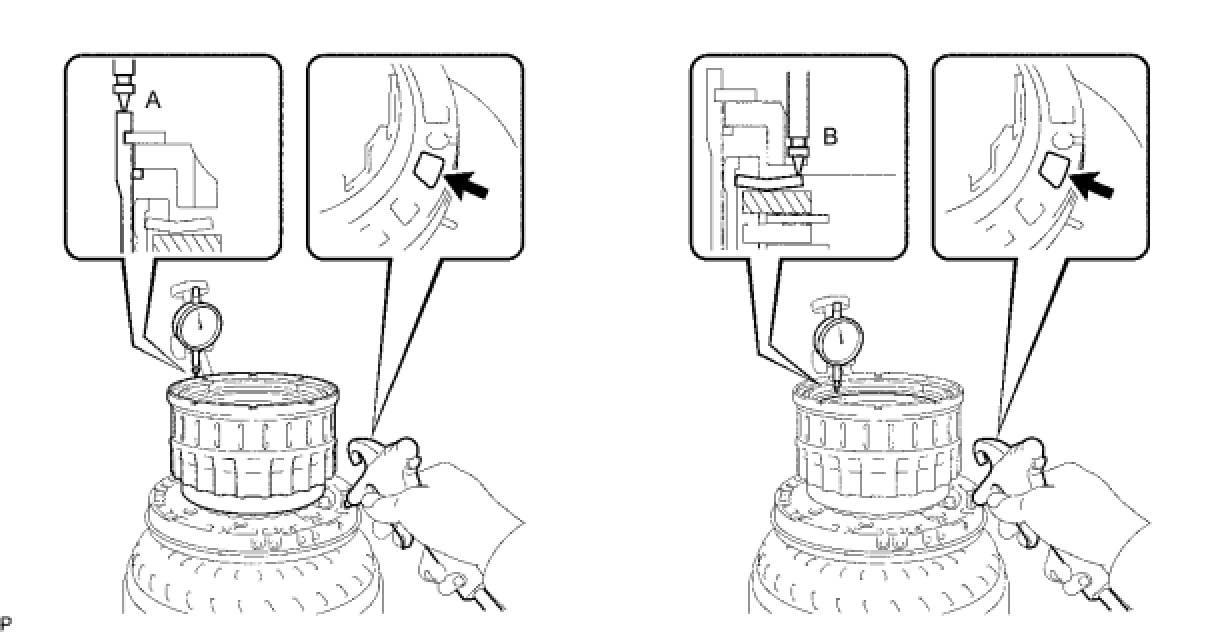 A

B

P