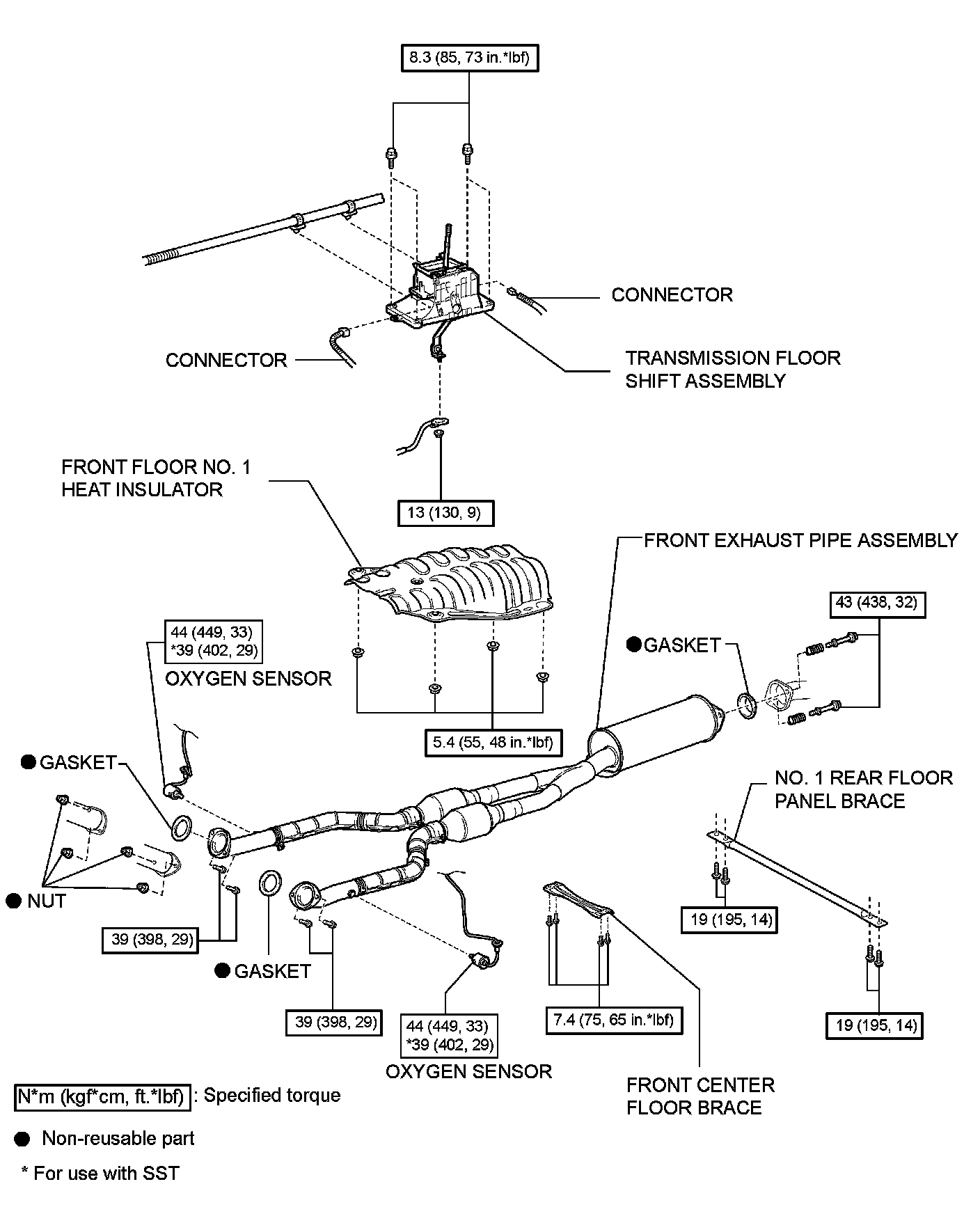 8.3 (85, 73 in.*lbf)

CONNECTOR

CONNECTOR

TRANSMISSION FLOOR SHIFT ASSEMBLY

FRONT FLOOR NO. 1 HEAT INSULATOR

13 (130, 9)

FRONT EXHAUST PIPE ASSEMBLY

43 (438, 32)

44 (449, 33)
*39 (402, 29)

OXYGEN SENSOR

● GASKET

5.4 (55, 48 in.*lbf)

● GASKET

NO. 1 REAR FLOOR PANEL BRACE

● NUT

39 (398, 29)

● GASKET

19 (195, 14)

39 (398, 29)

44 (449, 33)
*39 (402, 29)

OXYGEN SENSOR

7.4 (75, 65 in.*lbf)

19 (195, 14)

FRONT CENTER FLOOR BRACE

N*m (kgf*cm, ft.*lbf) : Specified torque

● Non-reusable part

* For use with SST