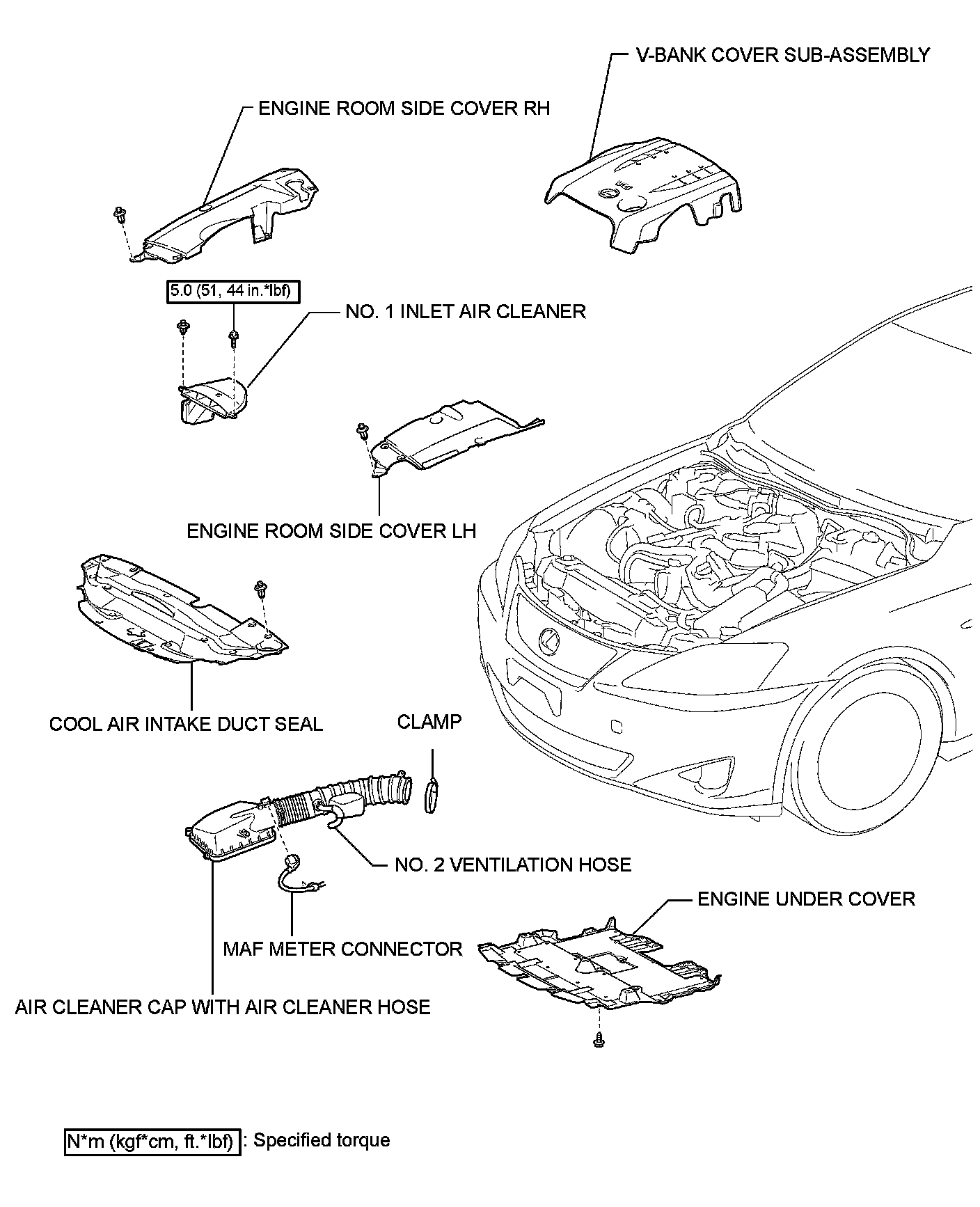 V-BANK COVER SUB-ASSEMBLY

ENGINE ROOM SIDE COVER RH

5.0 (51, 44 in.*lbf)

NO. 1 INLET AIR CLEANER

ENGINE ROOM SIDE COVER LH

COOL AIR INTAKE DUCT SEAL

CLAMP

NO. 2 VENTILATION HOSE

ENGINE UNDER COVER

MAF METER CONNECTOR

AIR CLEANER CAP WITH AIR CLEANER HOSE

N*m (kgf*cm, ft.*lbf) : Specified torque