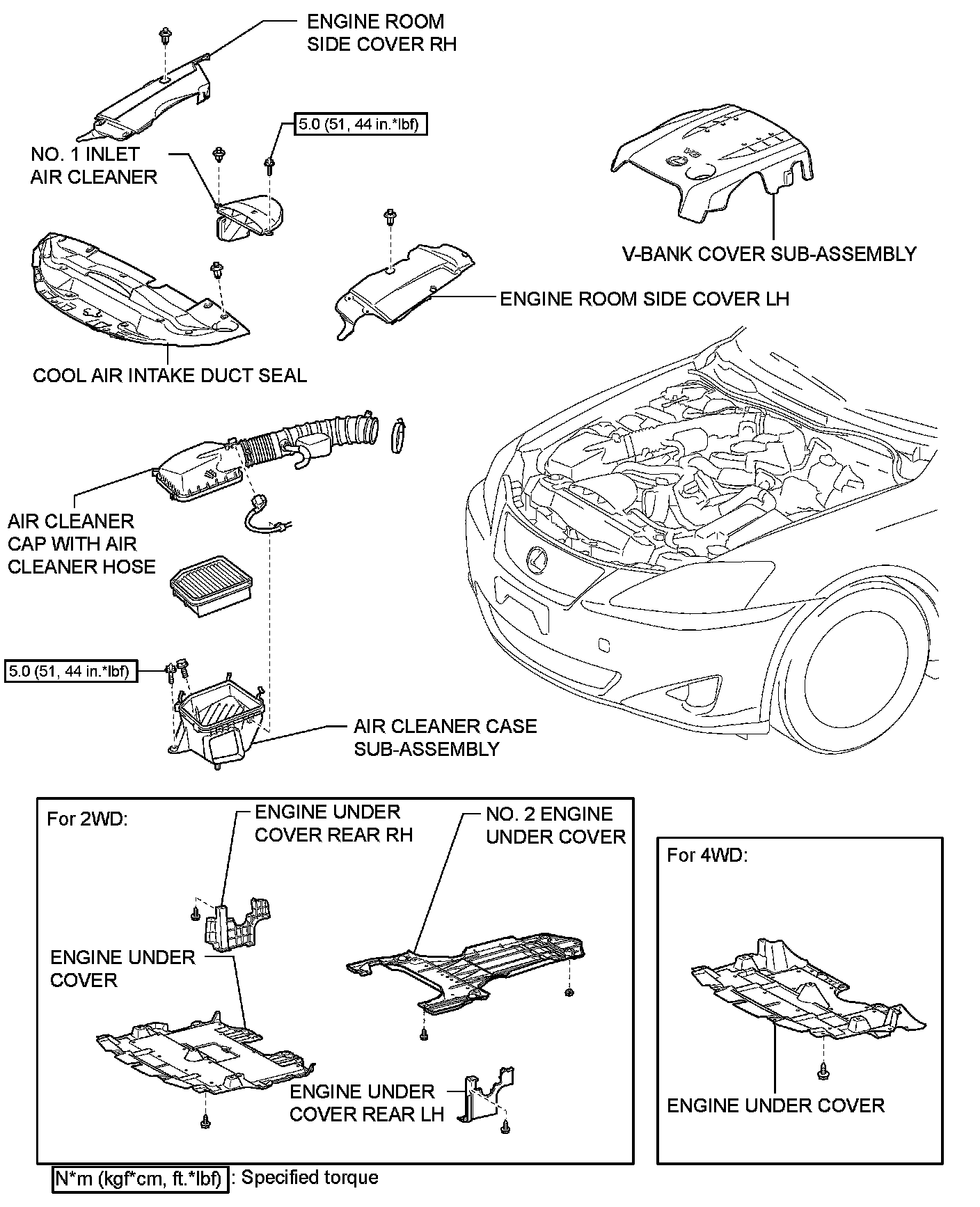 ENGINE ROOM SIDE COVER RH

5.0 (51, 44 in.*lbf)

NO. 1 INLET AIR CLEANER

V-BANK COVER SUB-ASSEMBLY

ENGINE ROOM SIDE COVER LH

COOL AIR INTAKE DUCT SEAL

AIR CLEANER CAP WITH AIR CLEANER HOSE

5.0 (51, 44 in.*lbf)

AIR CLEANER CASE SUB-ASSEMBLY

For 2WD:

ENGINE UNDER COVER REAR RH

NO. 2 ENGINE UNDER COVER

ENGINE UNDER COVER

ENGINE UNDER COVER REAR LH

For 4WD:

ENGINE UNDER COVER

N*m (kgf*cm, ft.*lbf) : Specified torque