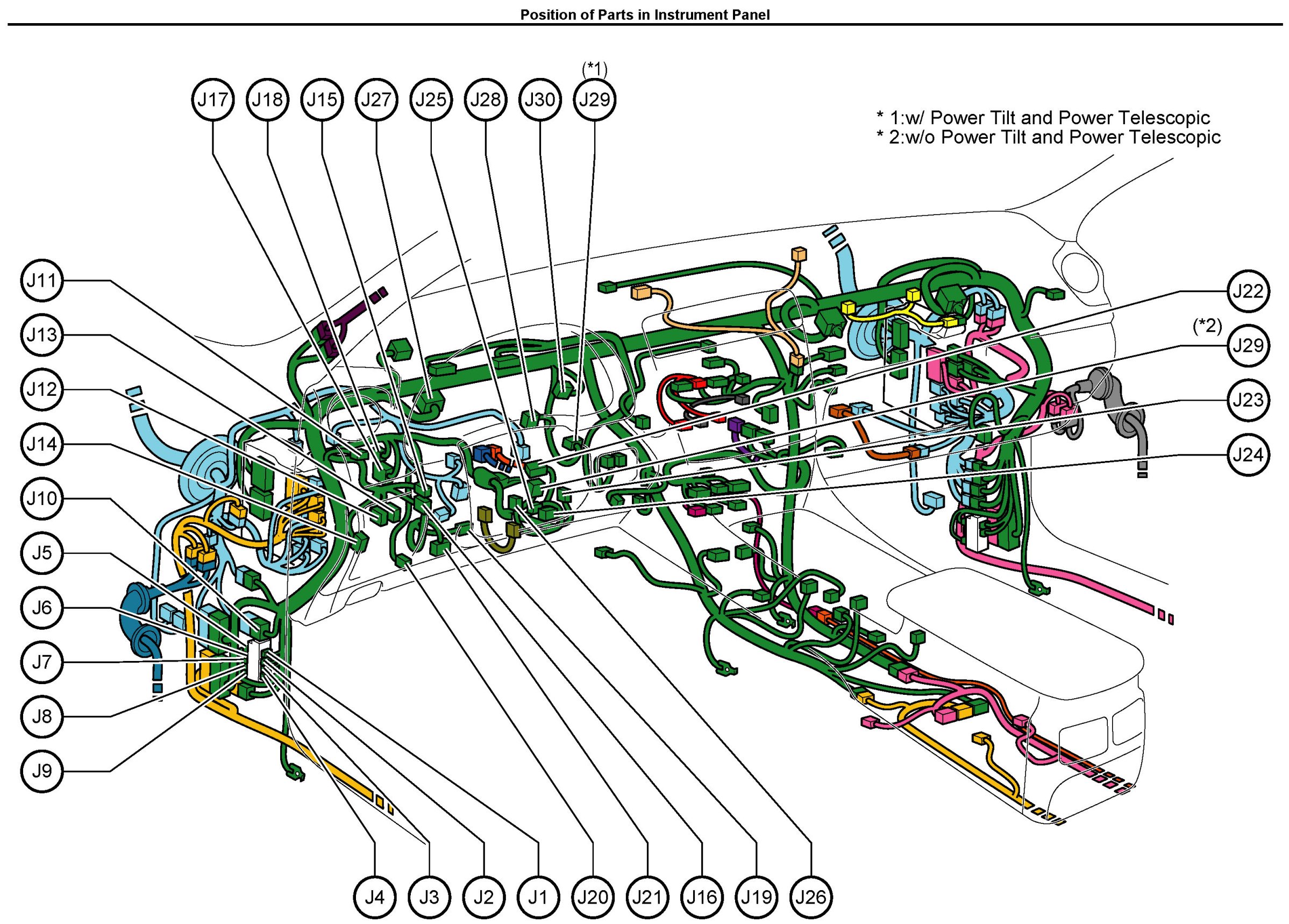 Position of Parts in Instrument Panel

(*1)

J17 J18 J15 J27 J25 J28 J30 J29

* 1:w/ Power Tilt and Power Telescopic
* 2:w/o Power Tilt and Power Telescopic

J11
J13
J12
J14
J10
J5
J6
J7
J8
J9

J22
(*2)
J29
J23
J24

J4 J3 J2 J1 J20 J21 J16 J19 J26