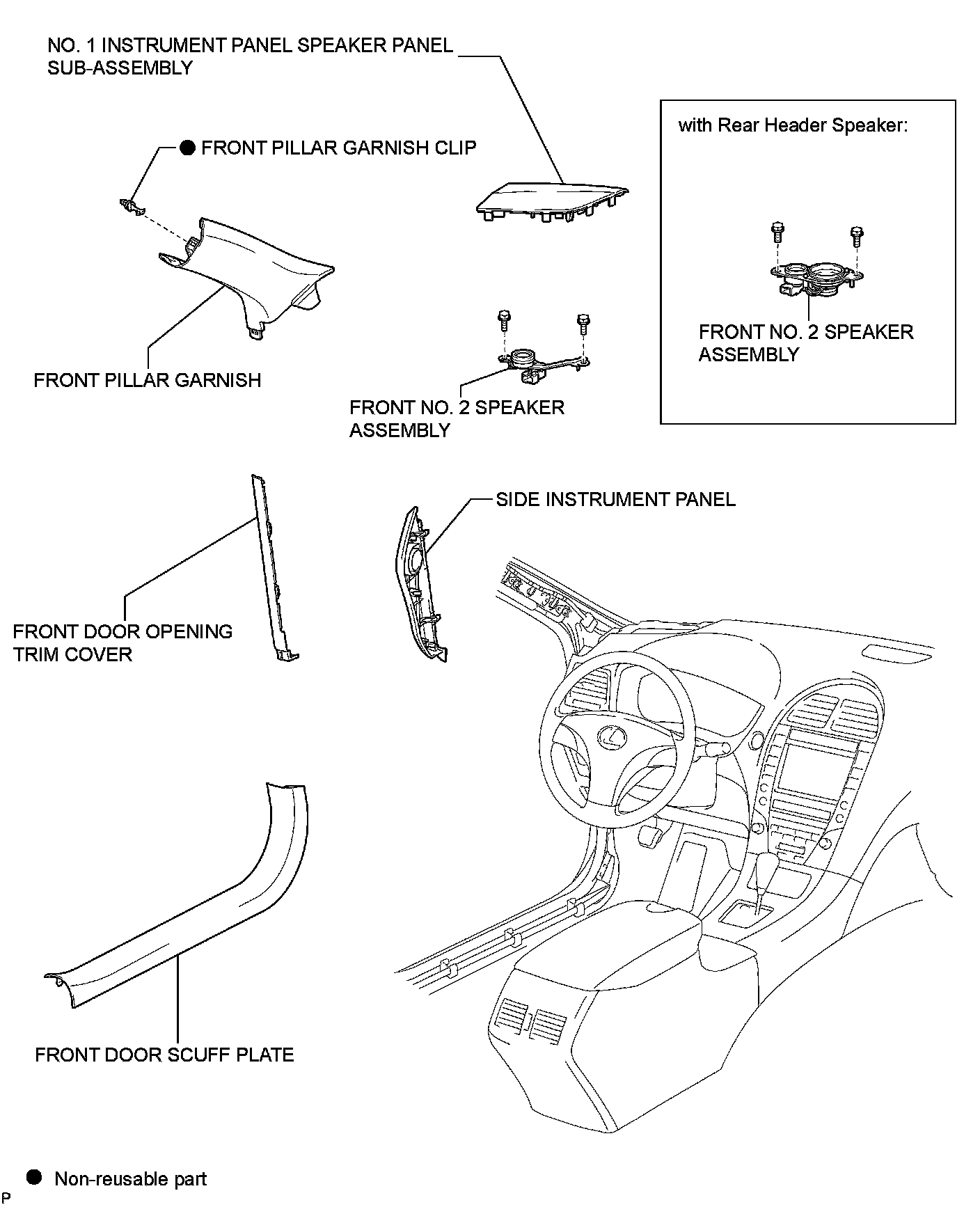 NO. 1 INSTRUMENT PANEL SPEAKER PANEL SUB-ASSEMBLY

● FRONT PILLAR GARNISH CLIP

with Rear Header Speaker:

FRONT NO. 2 SPEAKER ASSEMBLY

FRONT PILLAR GARNISH

FRONT NO. 2 SPEAKER ASSEMBLY

SIDE INSTRUMENT PANEL

FRONT DOOR OPENING TRIM COVER

FRONT DOOR SCUFF PLATE

● Non-reusable part

P