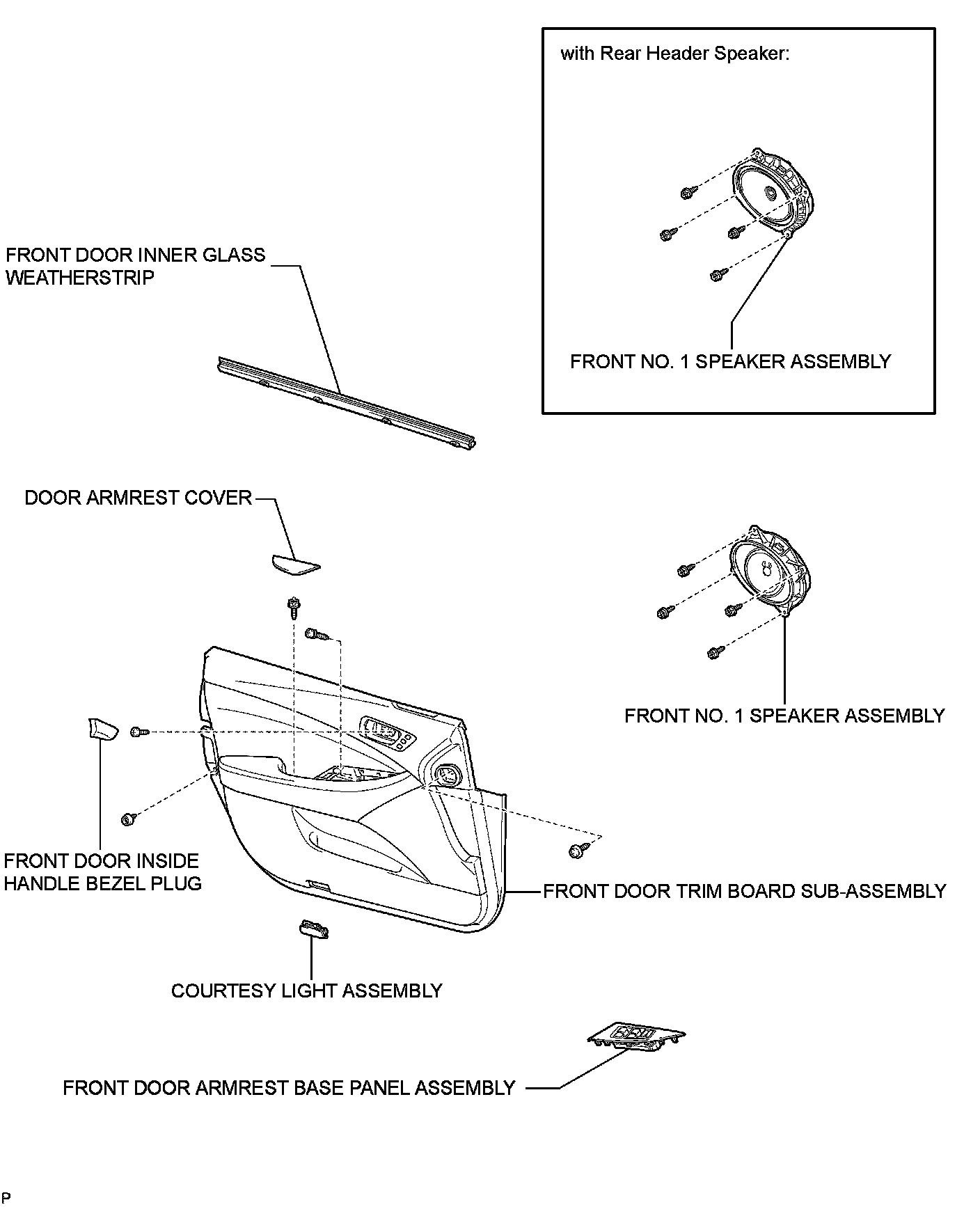 with Rear Header Speaker:

FRONT NO. 1 SPEAKER ASSEMBLY

FRONT DOOR INNER GLASS WEATHERSTRIP

DOOR ARMREST COVER

FRONT NO. 1 SPEAKER ASSEMBLY

FRONT DOOR INSIDE HANDLE BEZEL PLUG

FRONT DOOR TRIM BOARD SUB-ASSEMBLY

COURTESY LIGHT ASSEMBLY

FRONT DOOR ARMREST BASE PANEL ASSEMBLY

P