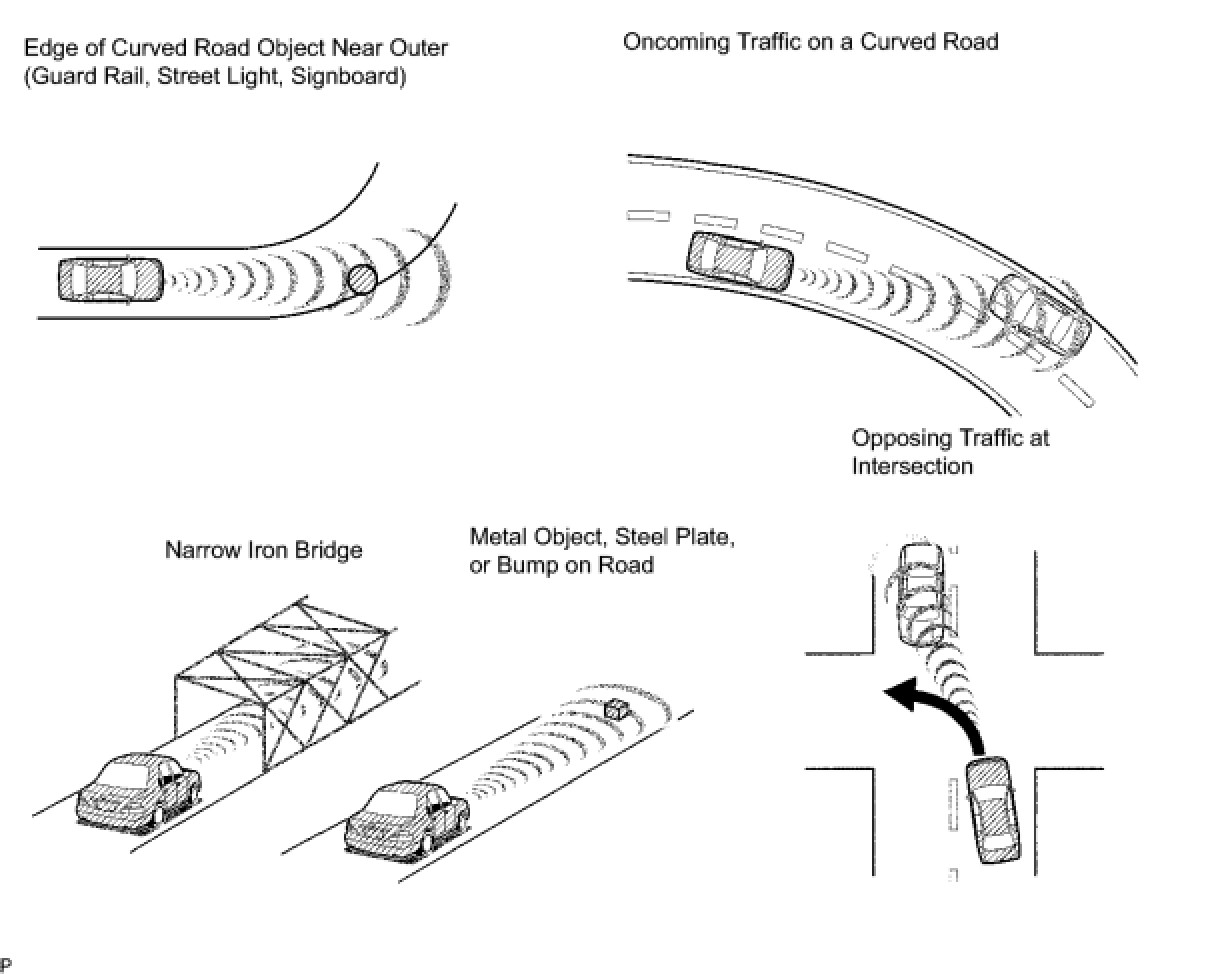 Edge of Curved Road Object Near Outer (Guard Rail, Street Light, Signboard)

Oncoming Traffic on a Curved Road

Opposing Traffic at Intersection

Narrow Iron Bridge

Metal Object, Steel Plate, or Bump on Road

P