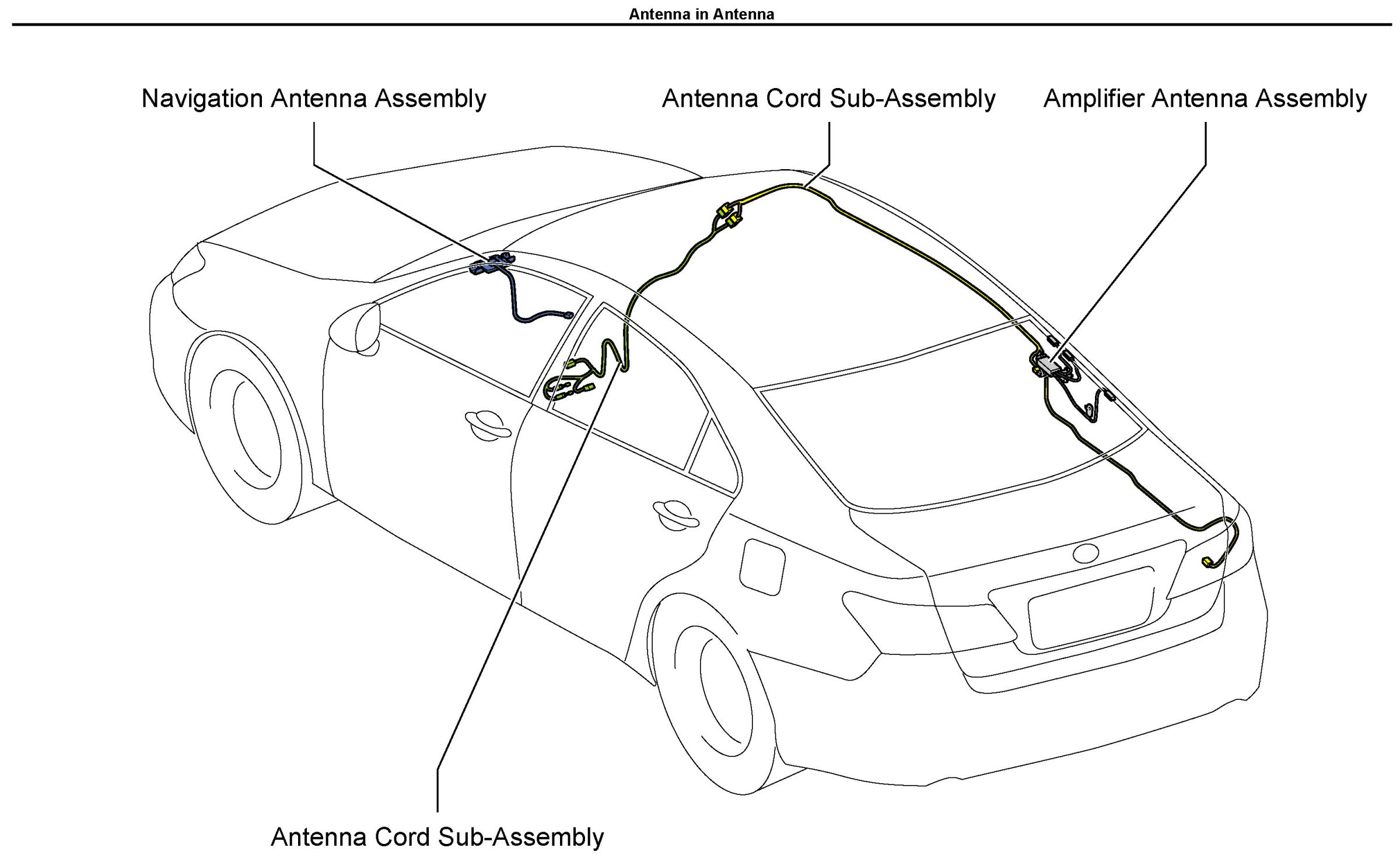 Antenna in Antenna

Navigation Antenna Assembly

Antenna Cord Sub-Assembly

Amplifier Antenna Assembly

Antenna Cord Sub-Assembly