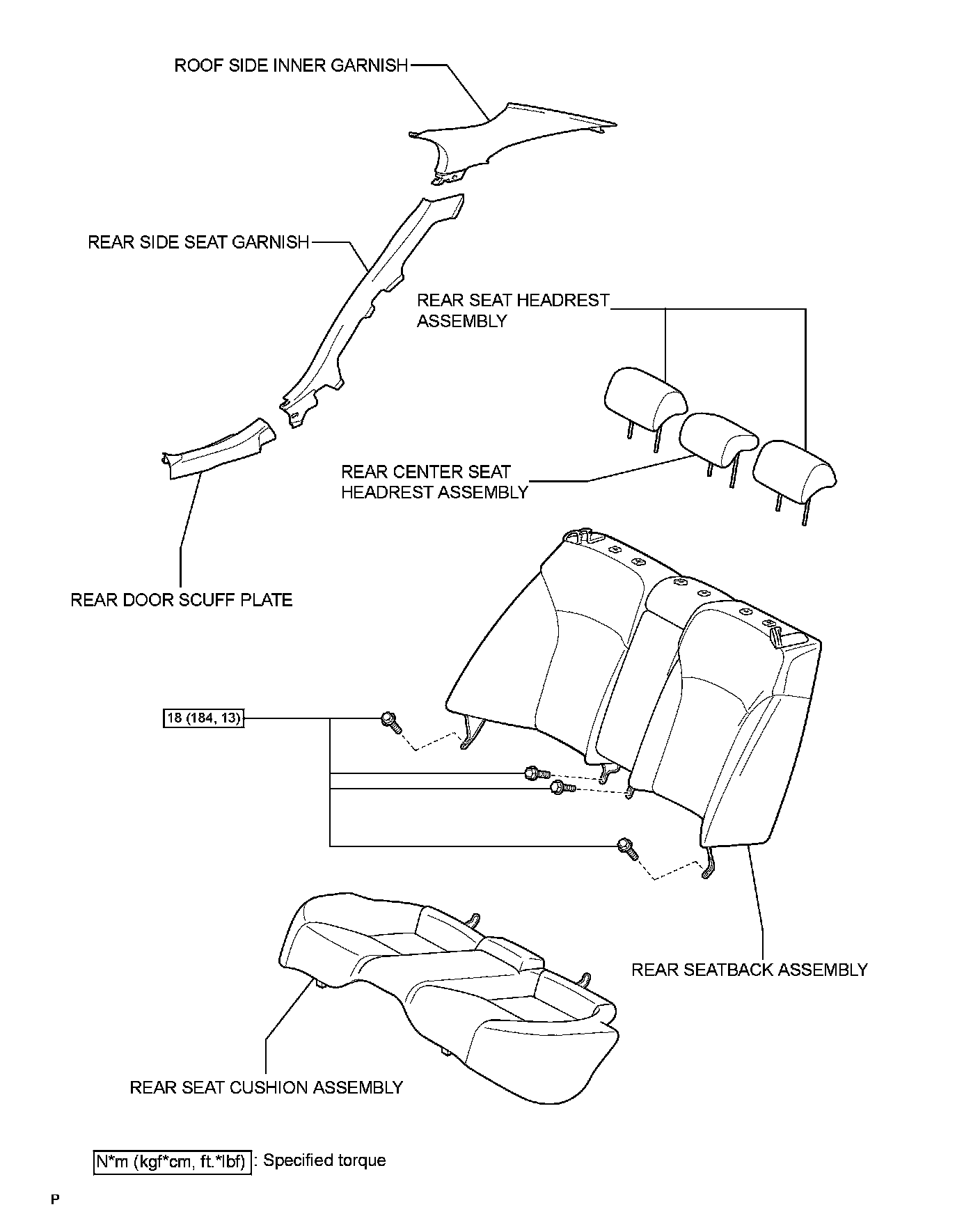 ROOF SIDE INNER GARNISH

REAR SIDE SEAT GARNISH

REAR SEAT HEADREST ASSEMBLY

REAR CENTER SEAT HEADREST ASSEMBLY

REAR DOOR SCUFF PLATE

18 (184, 13)

REAR SEATBACK ASSEMBLY

REAR SEAT CUSHION ASSEMBLY

N*m (kgf*cm, ft.*lbf) : Specified torque

P