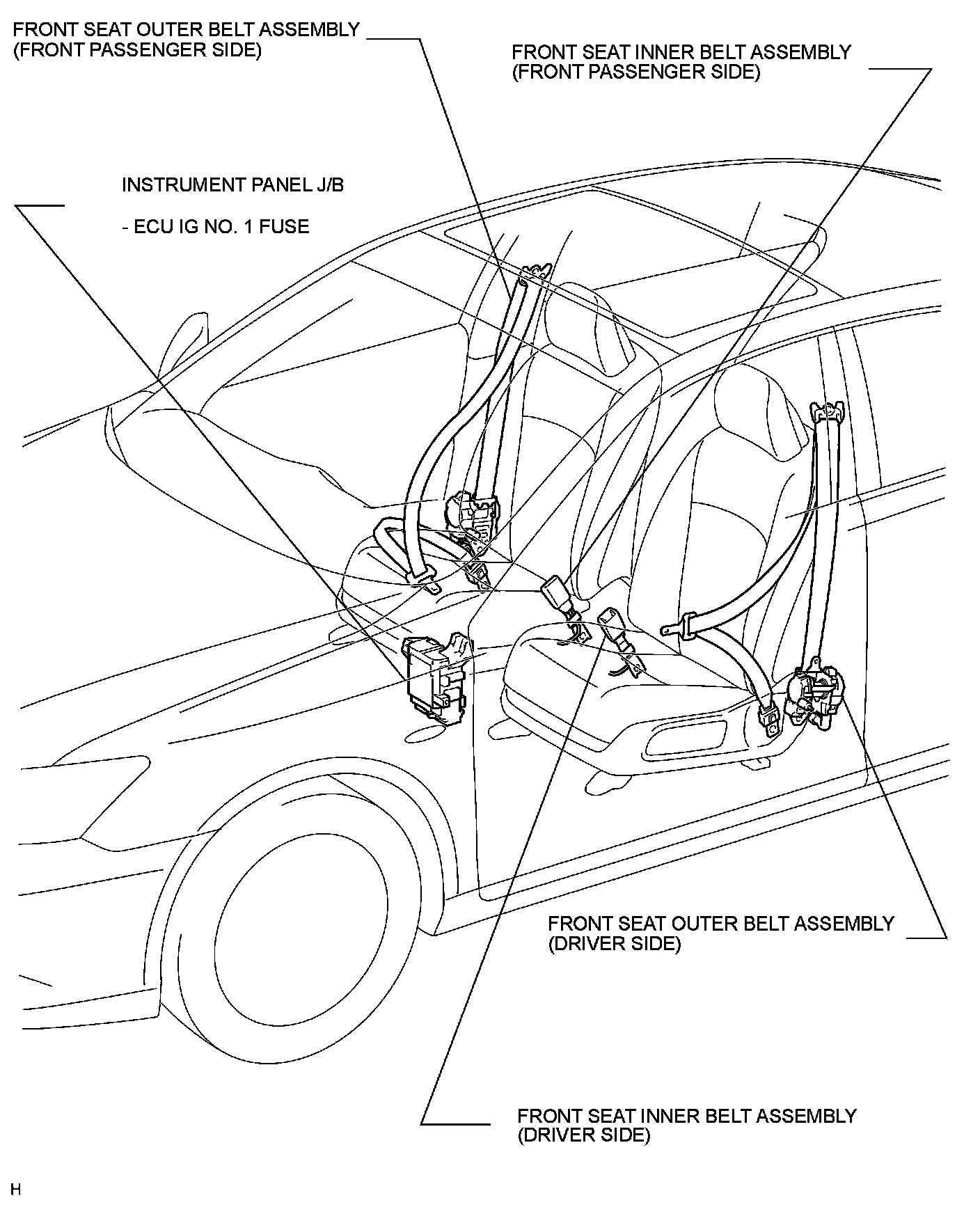 FRONT SEAT OUTER BELT ASSEMBLY
(FRONT PASSENGER SIDE)

FRONT SEAT INNER BELT ASSEMBLY
(FRONT PASSENGER SIDE)

INSTRUMENT PANEL J/B

- ECU IG NO. 1 FUSE

FRONT SEAT OUTER BELT ASSEMBLY
(DRIVER SIDE)

FRONT SEAT INNER BELT ASSEMBLY
(DRIVER SIDE)

H