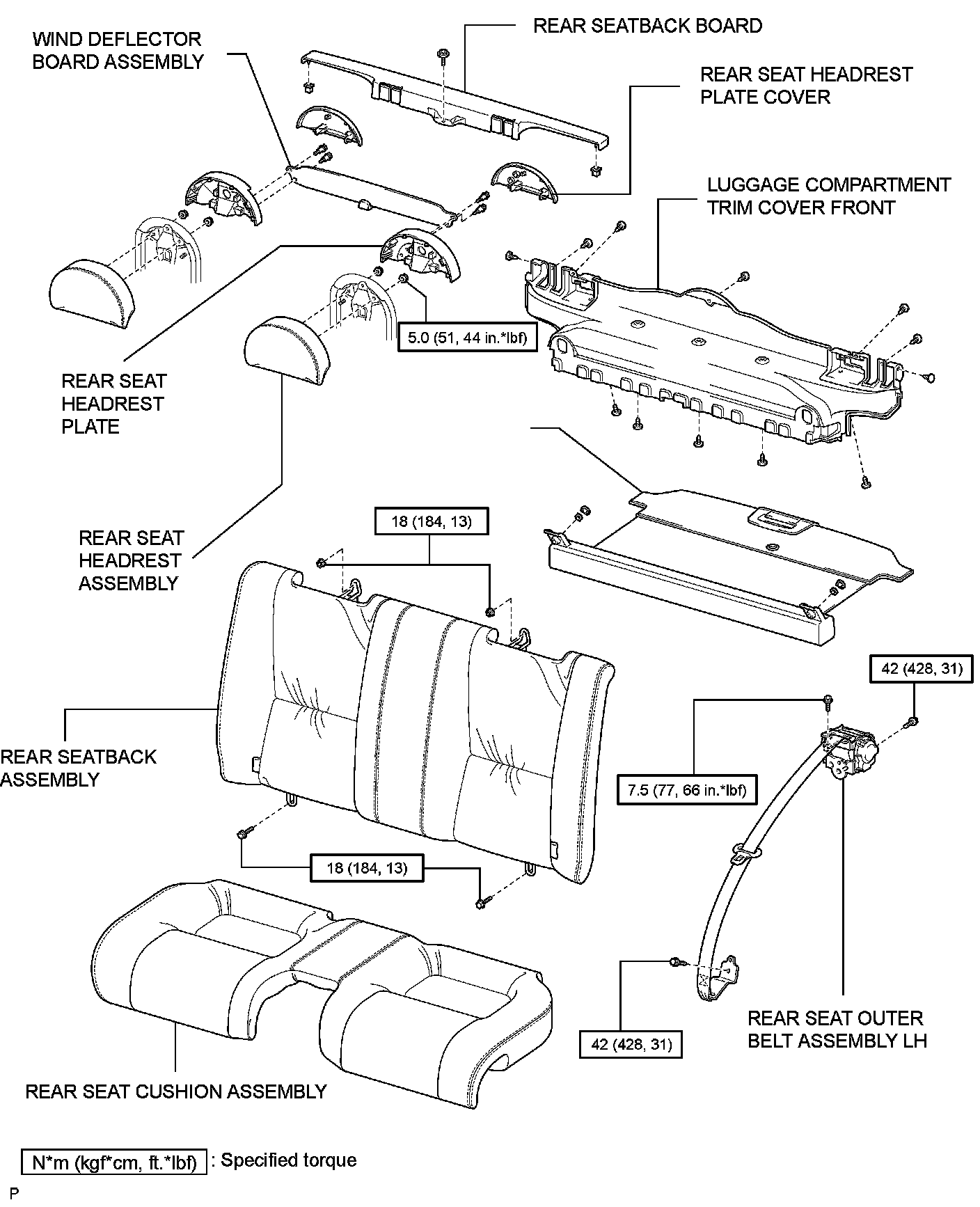 WIND DEFLECTOR BOARD ASSEMBLY

REAR SEATBACK BOARD

REAR SEAT HEADREST PLATE COVER

LUGGAGE COMPARTMENT TRIM COVER FRONT

5.0 (51, 44 in.*lbf)

REAR SEAT HEADREST PLATE

REAR SEAT HEADREST ASSEMBLY

18 (184, 13)

42 (428, 31)

REAR SEATBACK ASSEMBLY

7.5 (77, 66 in.*lbf)

18 (184, 13)

42 (428, 31)

REAR SEAT OUTER BELT ASSEMBLY LH

REAR SEAT CUSHION ASSEMBLY

N*m (kgf*cm, ft.*lbf) : Specified torque

P