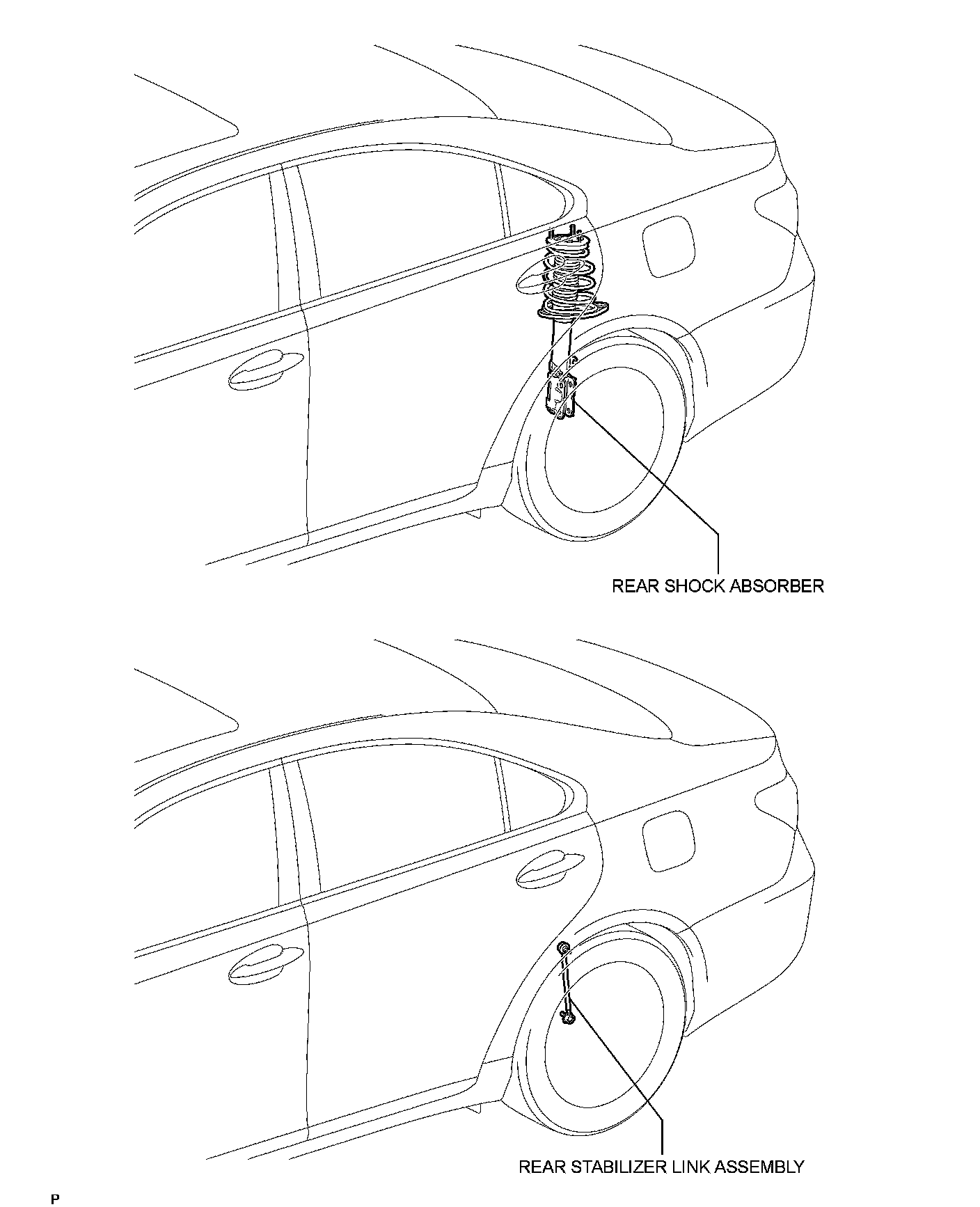 REAR SHOCK ABSORBER

REAR STABILIZER LINK ASSEMBLY

P