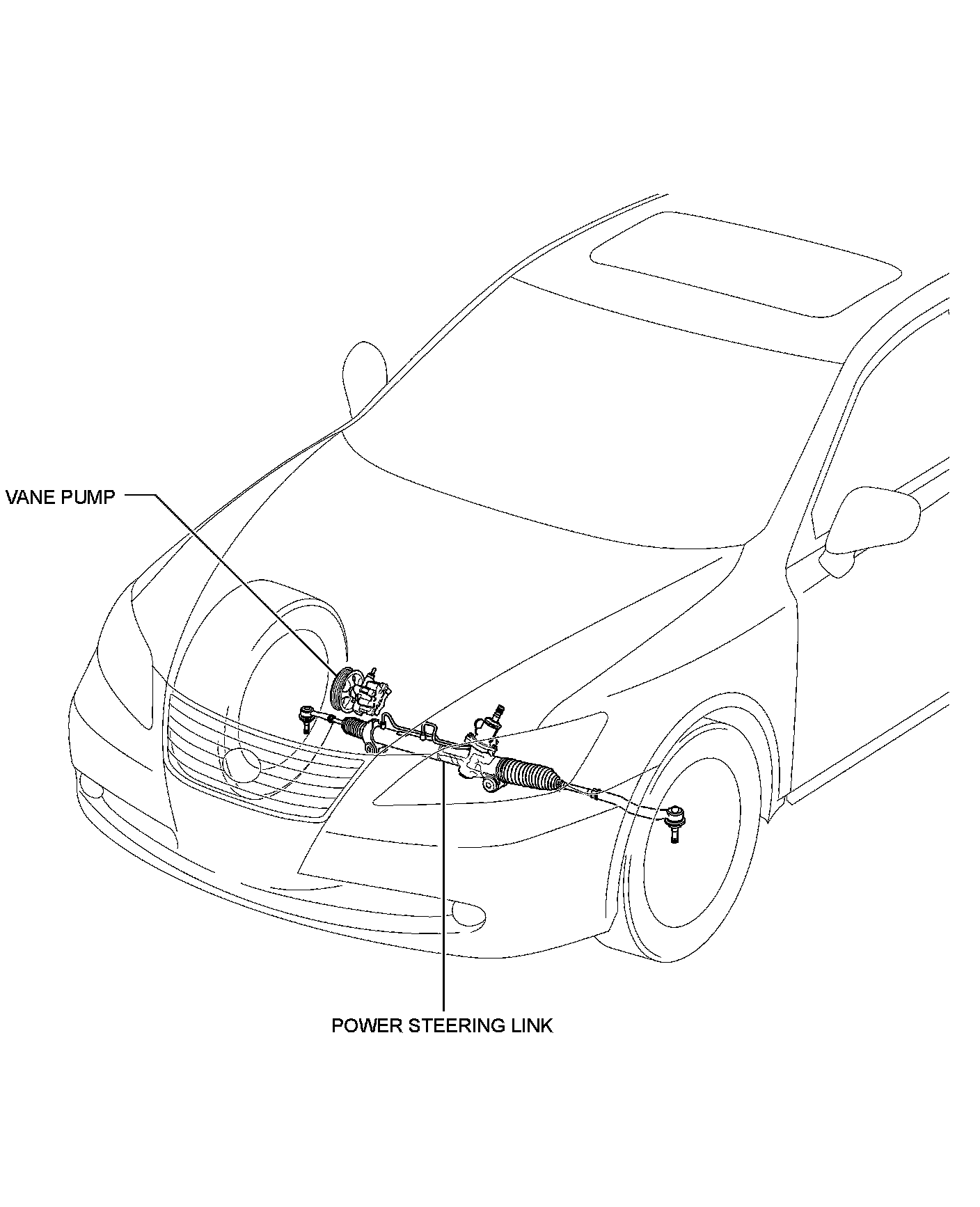 VANE PUMP

POWER STEERING LINK