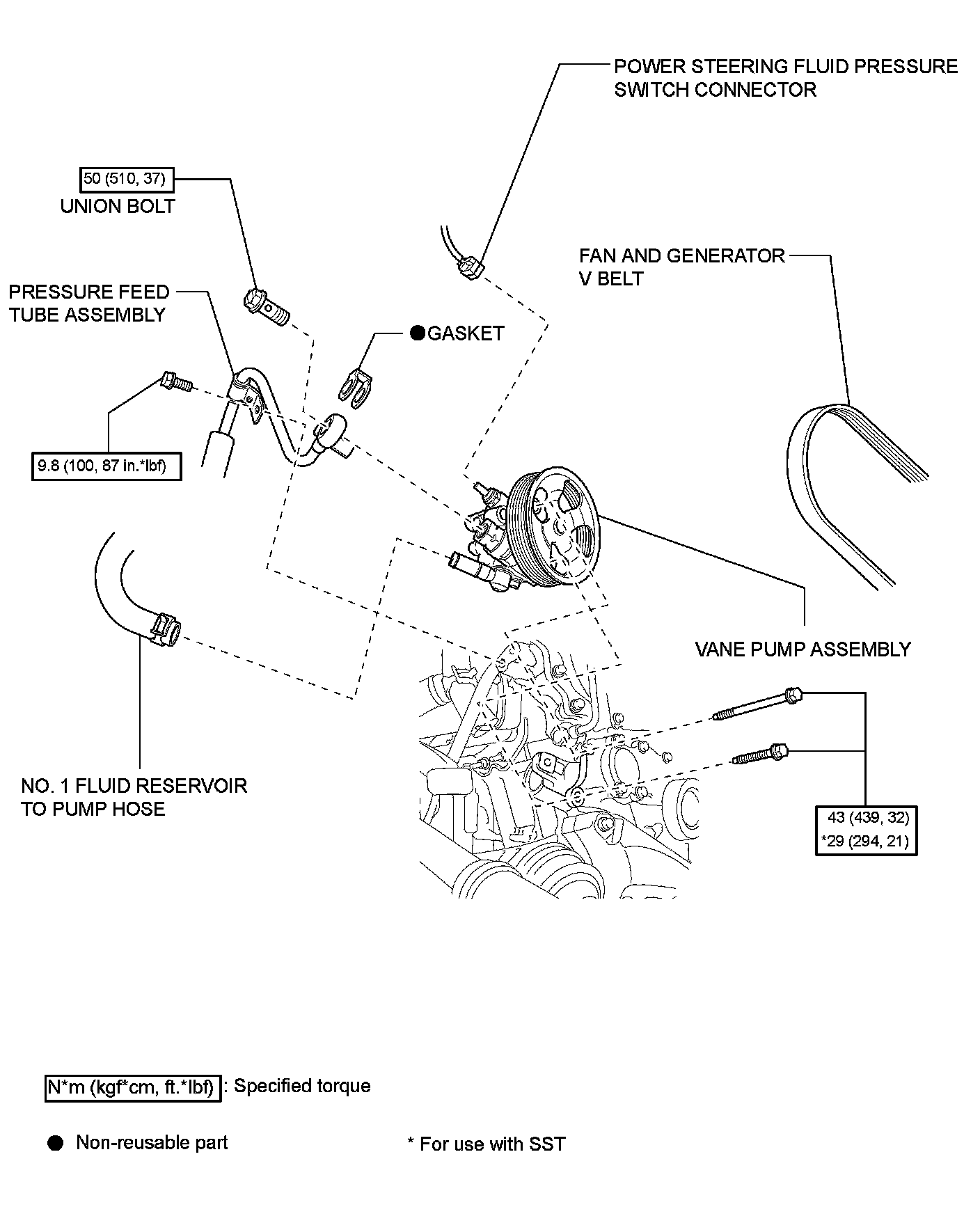 POWER STEERING FLUID PRESSURE SWITCH CONNECTOR

50 (510, 37)

UNION BOLT

FAN AND GENERATOR V BELT

PRESSURE FEED TUBE ASSEMBLY

● GASKET

9.8 (100, 87 in.*lbf)

VANE PUMP ASSEMBLY

NO. 1 FLUID RESERVOIR TO PUMP HOSE

43 (439, 32)
*29 (294, 21)

N*m (kgf*cm, ft.*lbf) : Specified torque

● Non-reusable part

* For use with SST