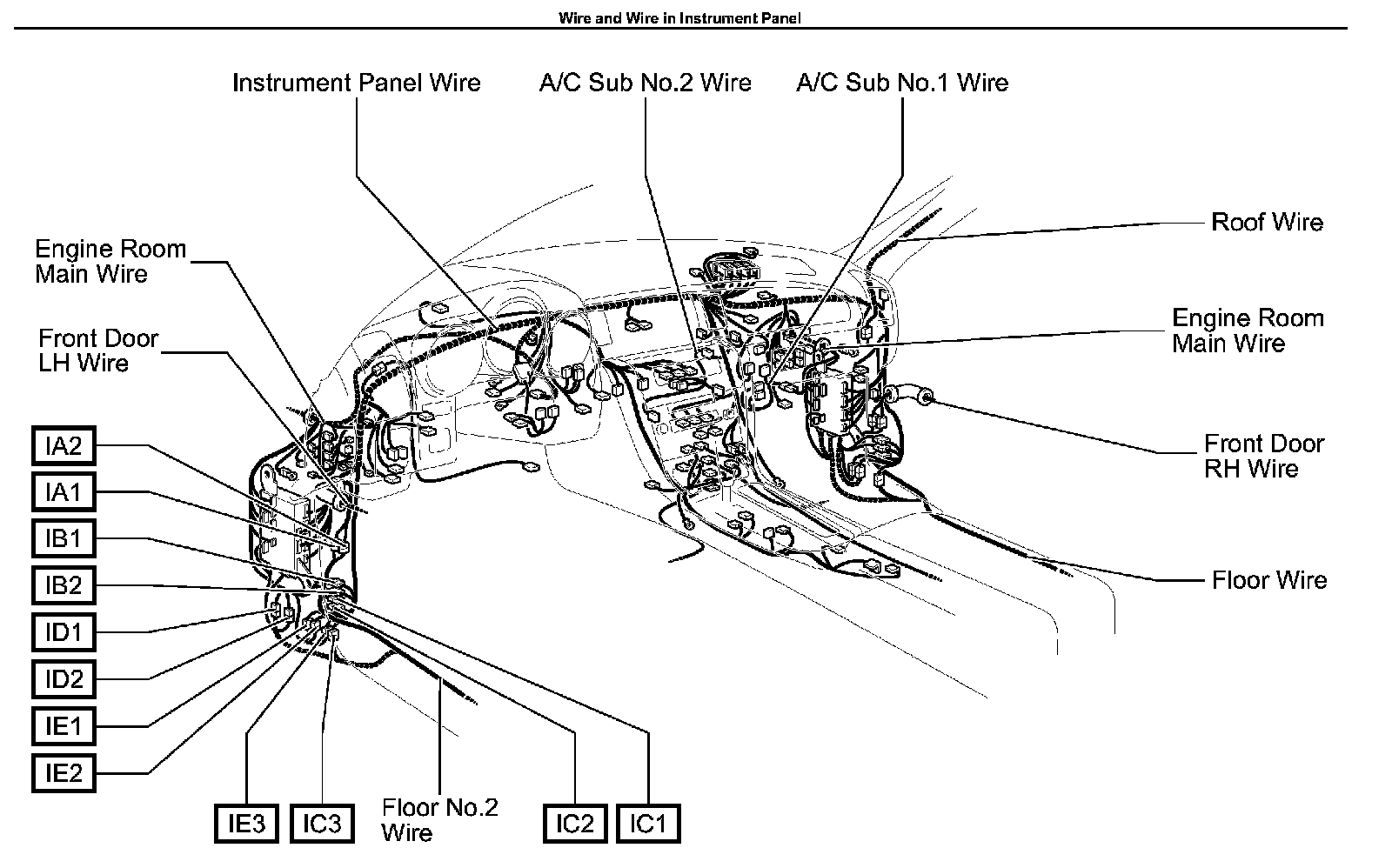 Wire and Wire in Instrument Panel

Instrument Panel Wire

A/C Sub No.2 Wire

A/C Sub No.1 Wire

Roof Wire

Engine Room Main Wire

Front Door LH Wire

Engine Room Main Wire

Front Door RH Wire

Floor Wire

IA2

IA1

IB1

IB2

ID1

ID2

IE1

IE2

IE3

IC3

Floor No.2 Wire

IC2

IC1