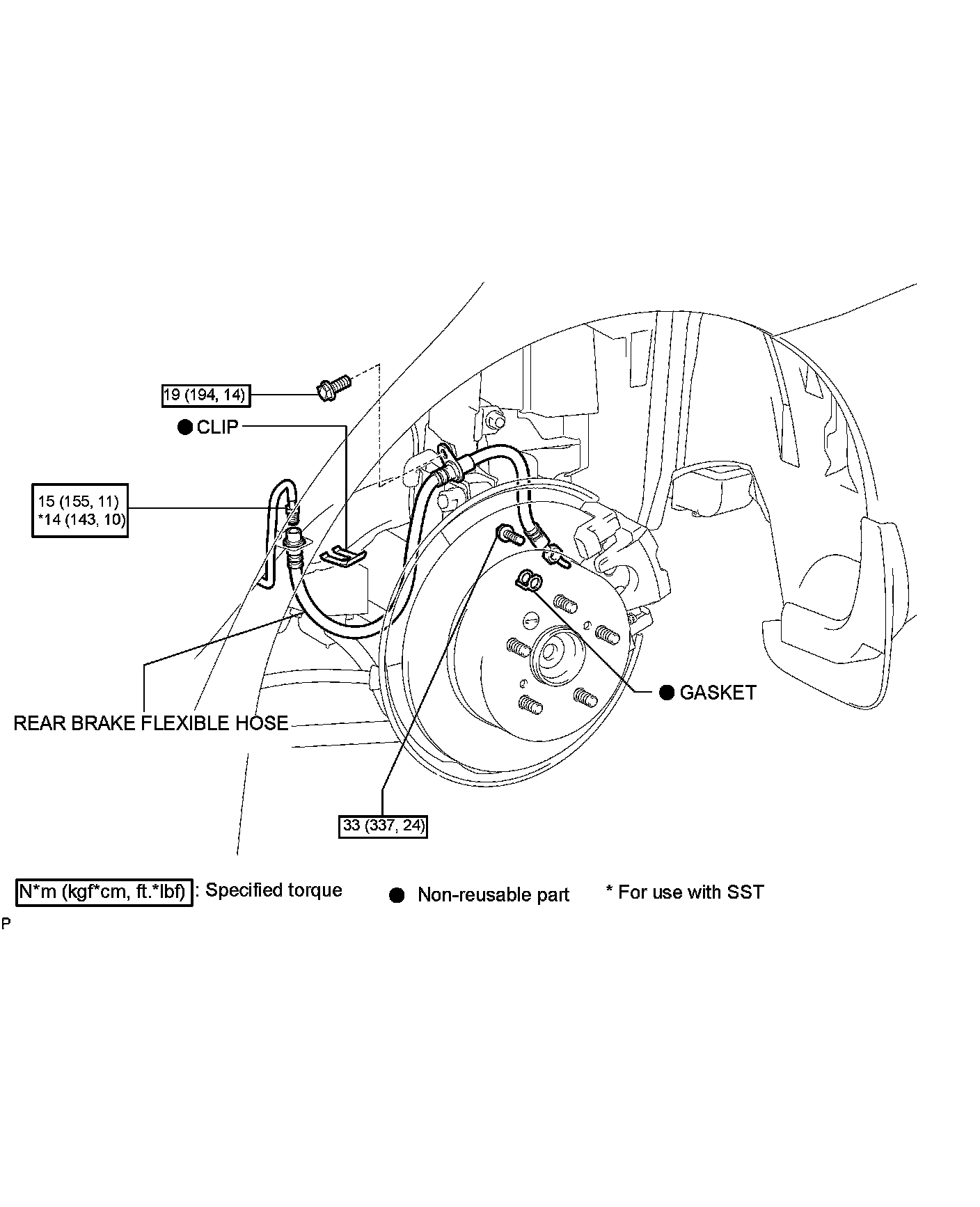 19 (194, 14)

● CLIP

15 (155, 11)
*14 (143, 10)

● GASKET

REAR BRAKE FLEXIBLE HOSE

33 (337, 24)

N*m (kgf*cm, ft.*lbf) : Specified torque

● Non-reusable part

* For use with SST

P